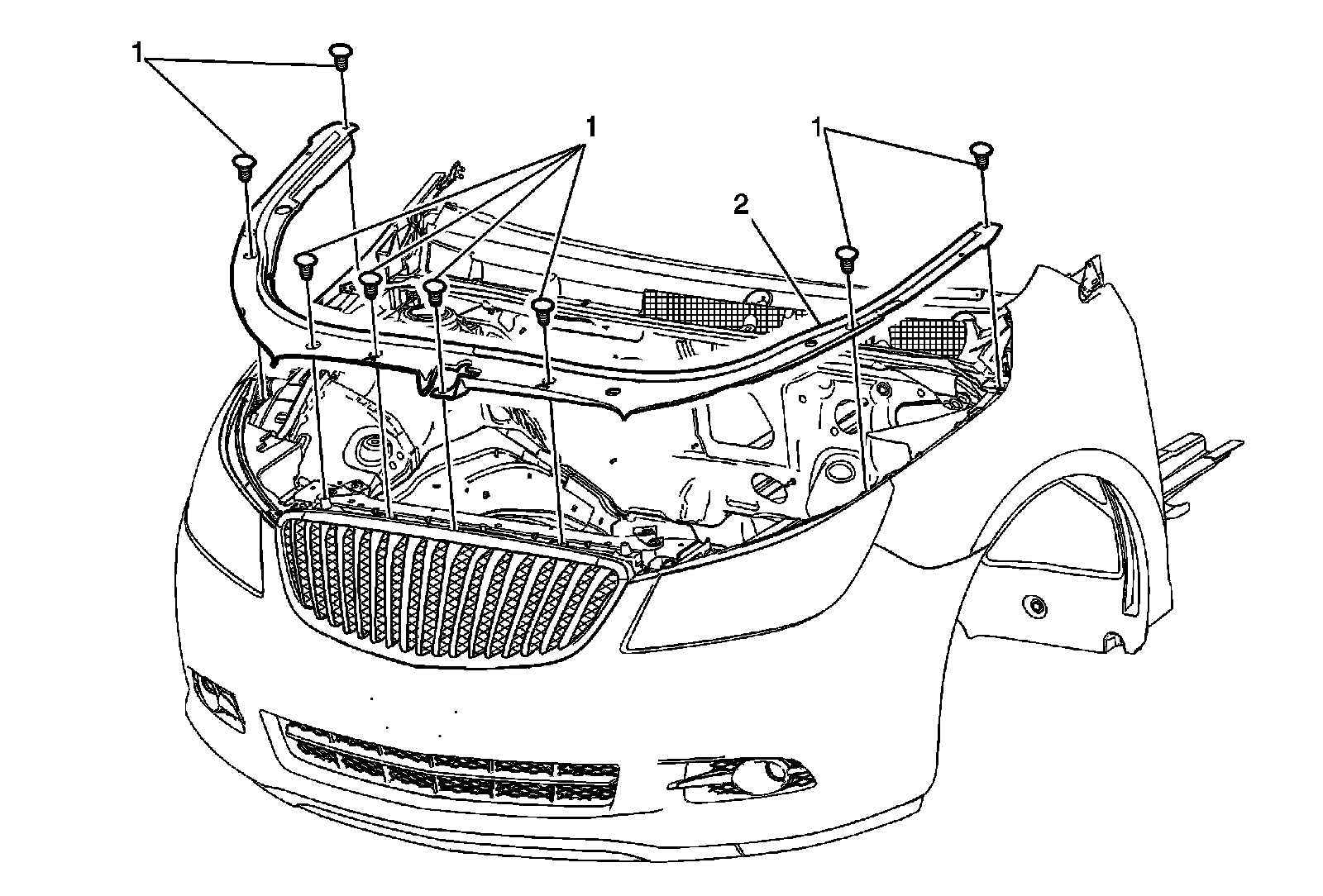 1
1
1
2