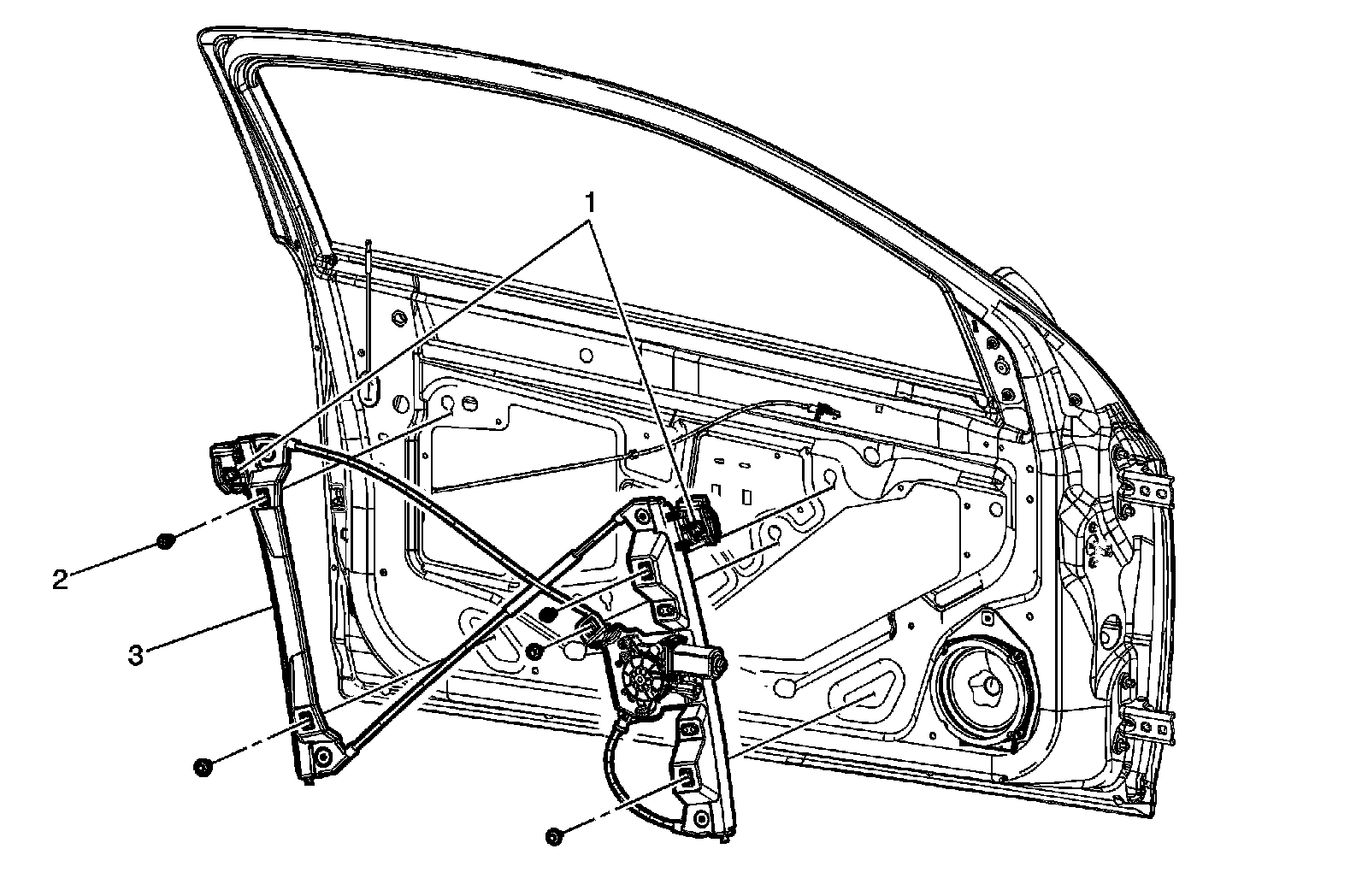 1
2
3