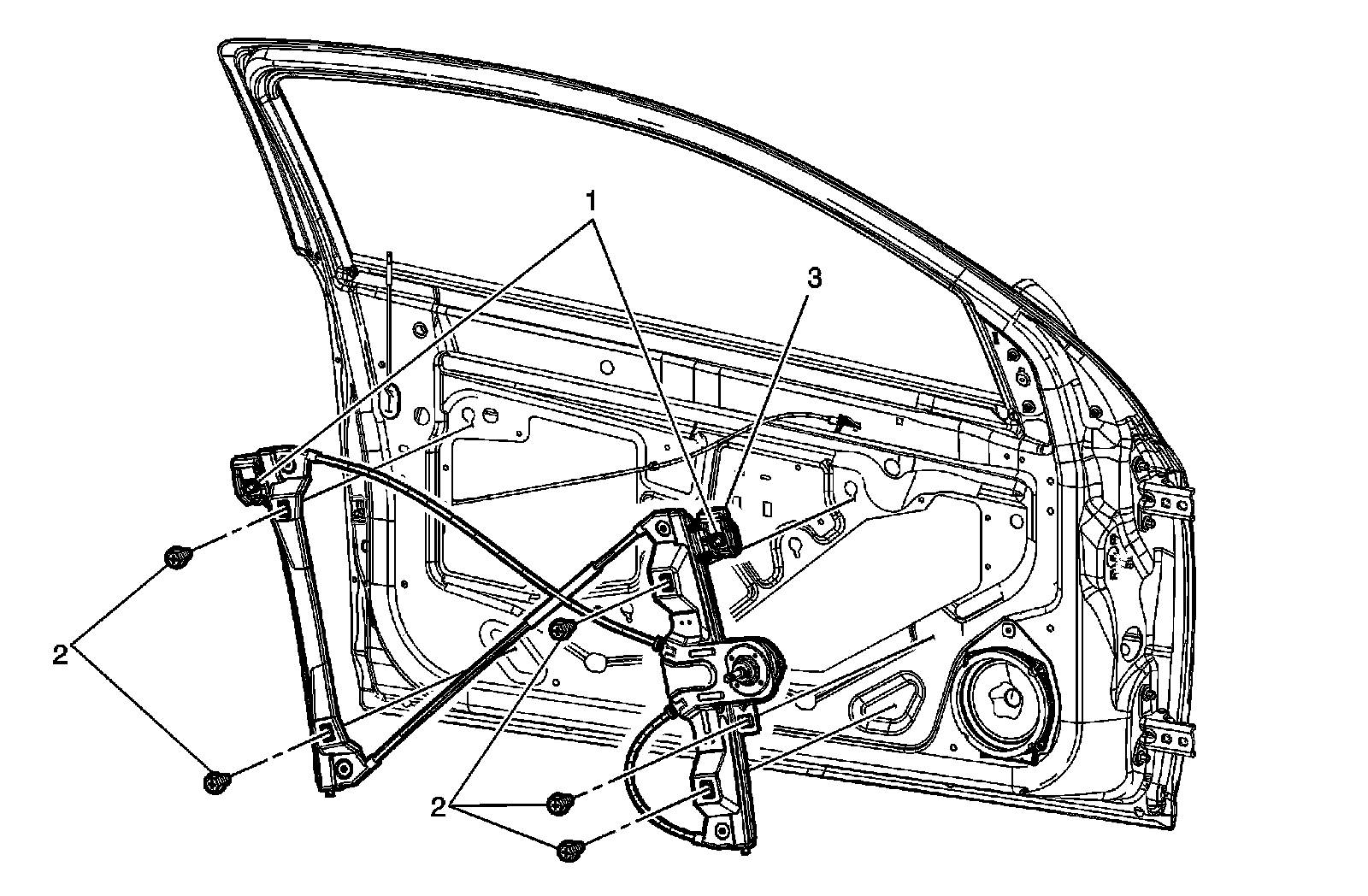 1
3
2
2