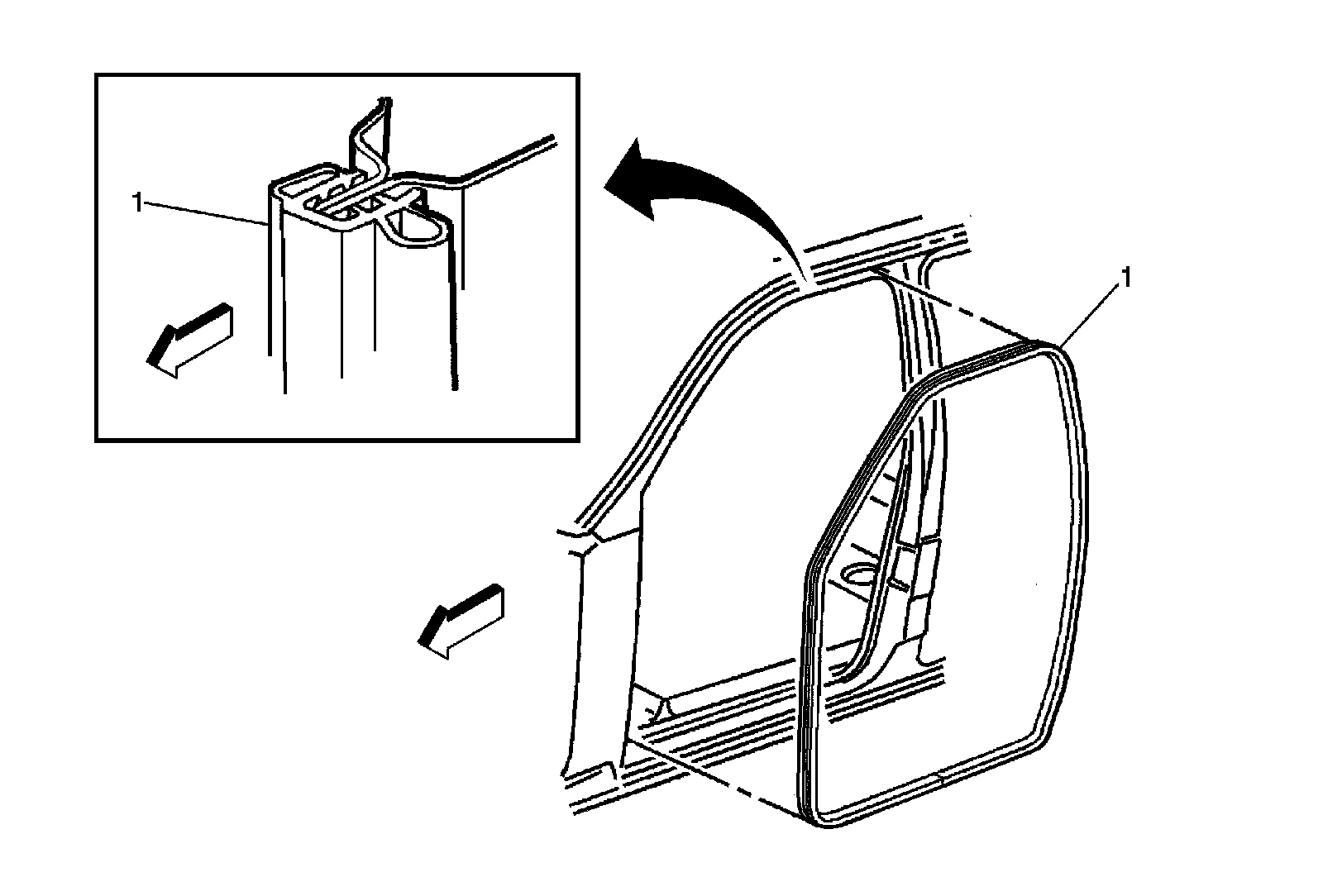 1

1