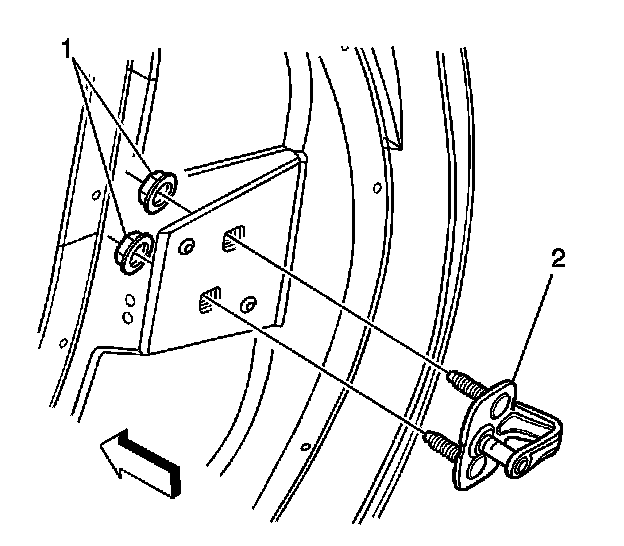 1
2