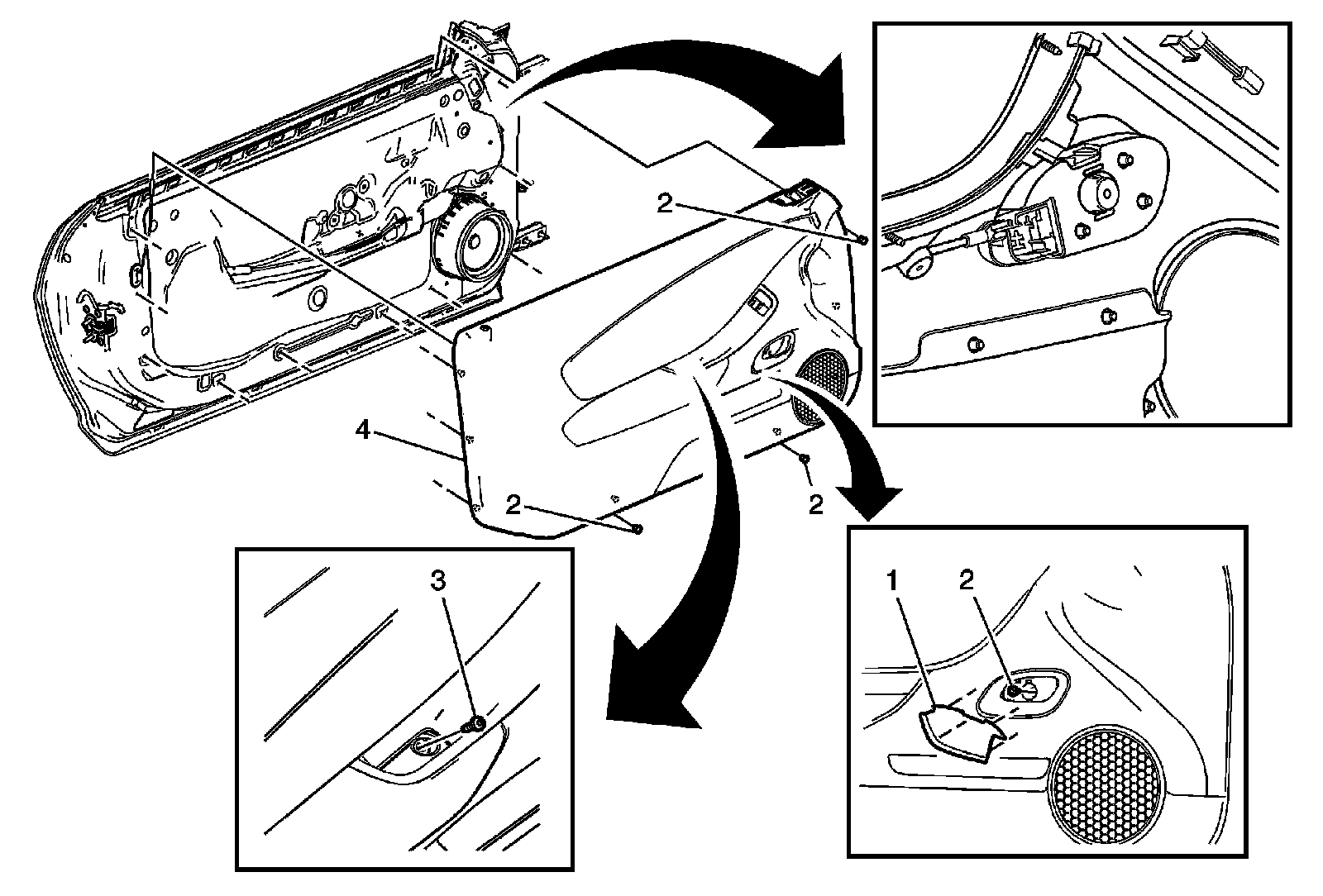 2
4
2
2
3
1
2