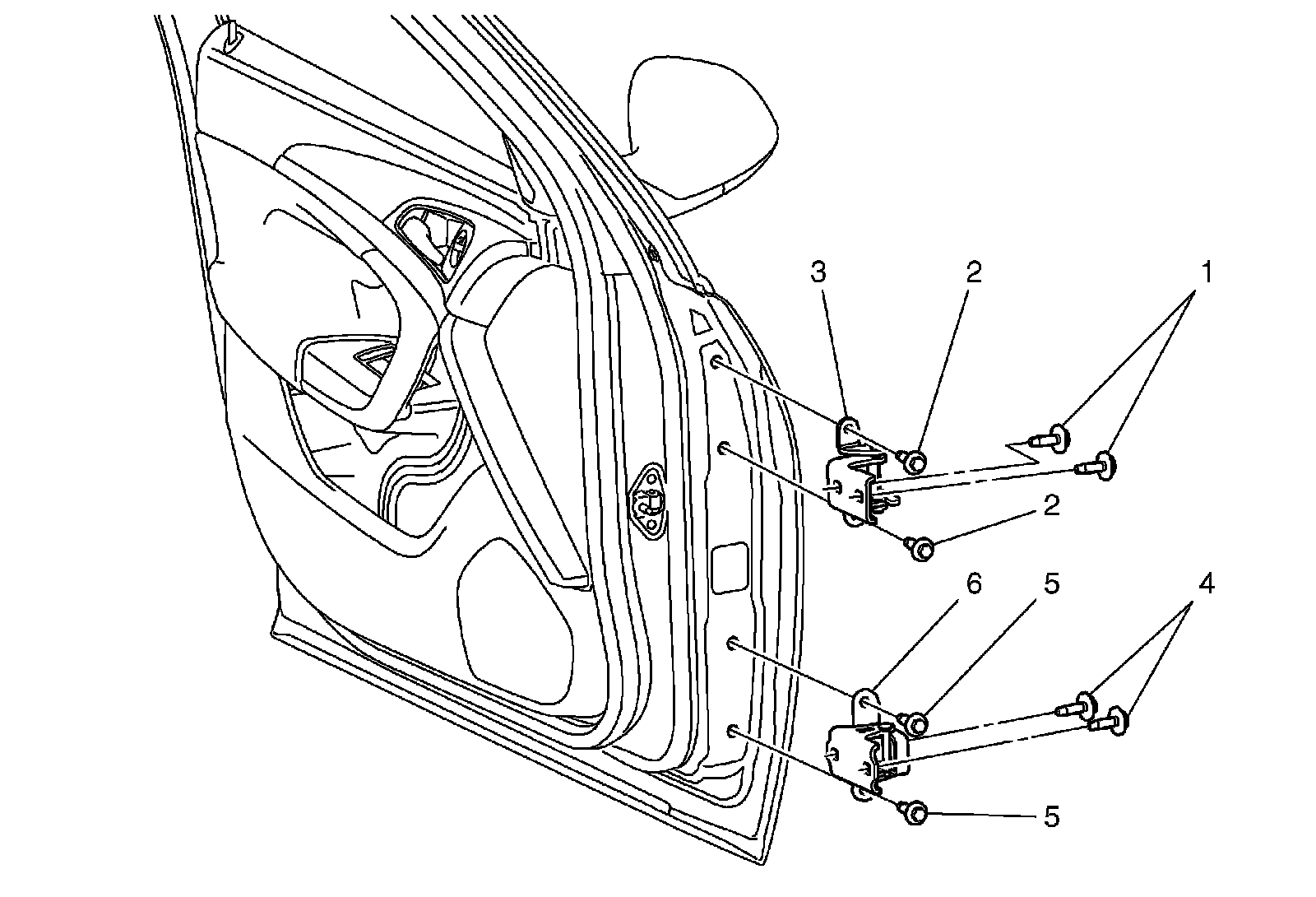 3
2
1
2
6
5
4
5