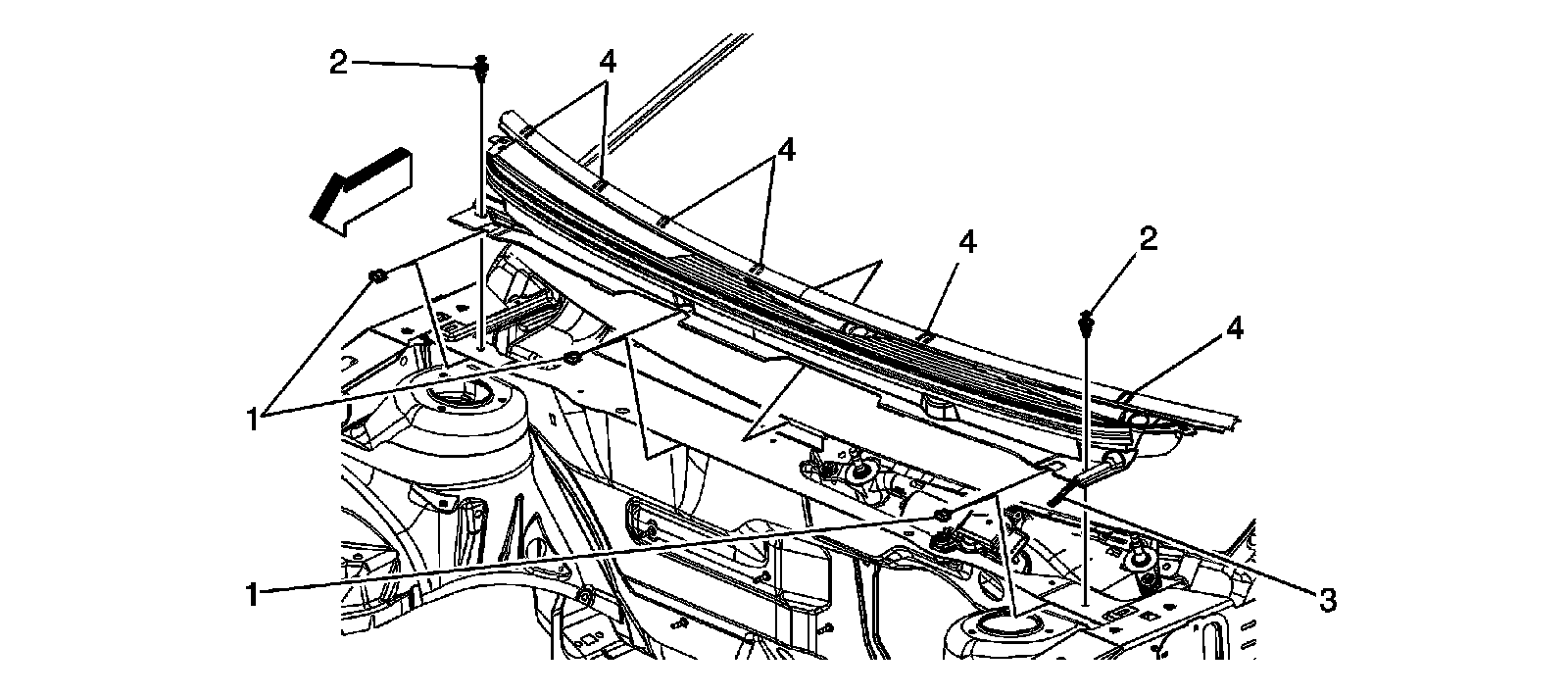 2
4
4
4
2
4
1
1
3