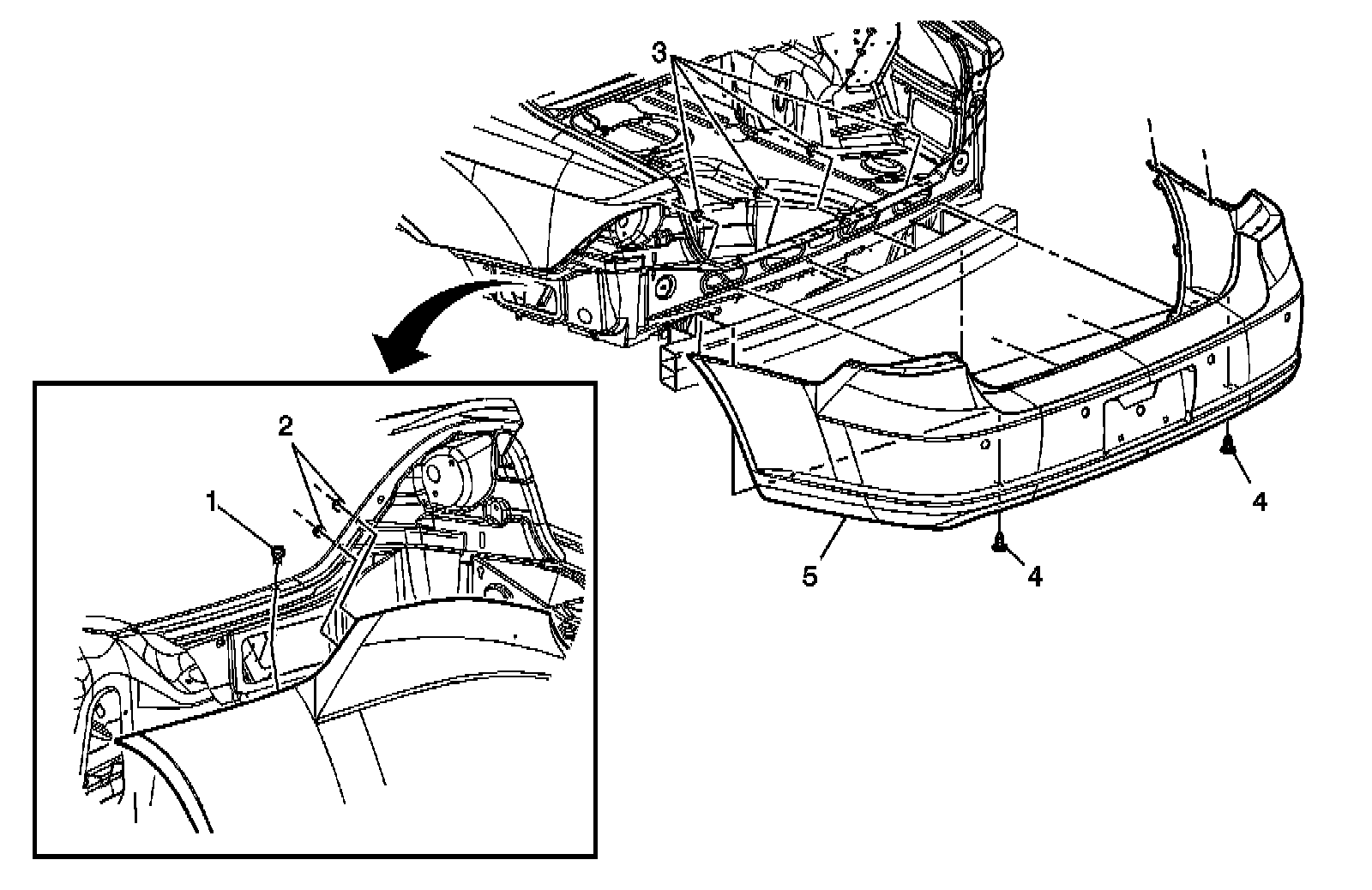 3
2
1
4
5
4