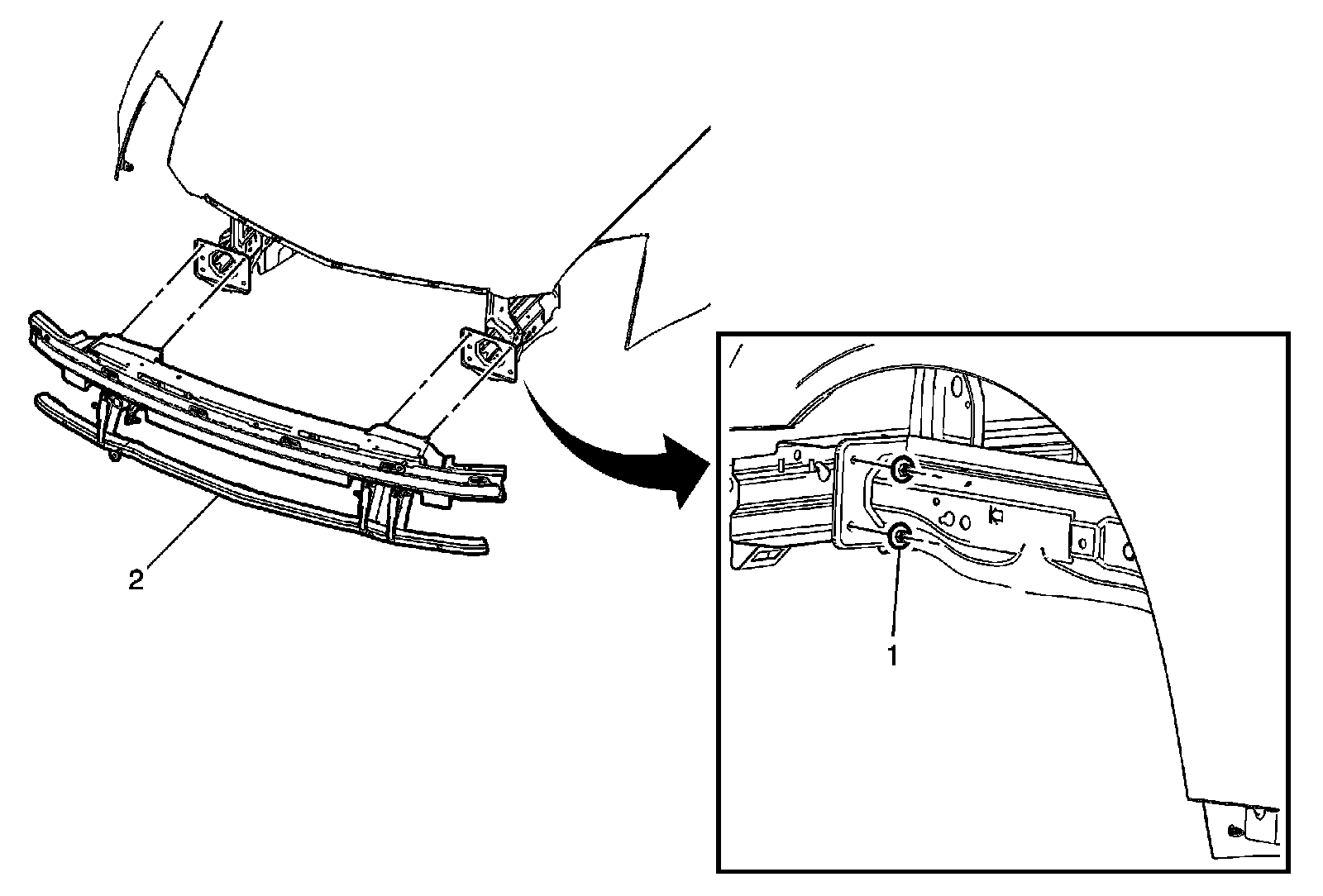 2

1