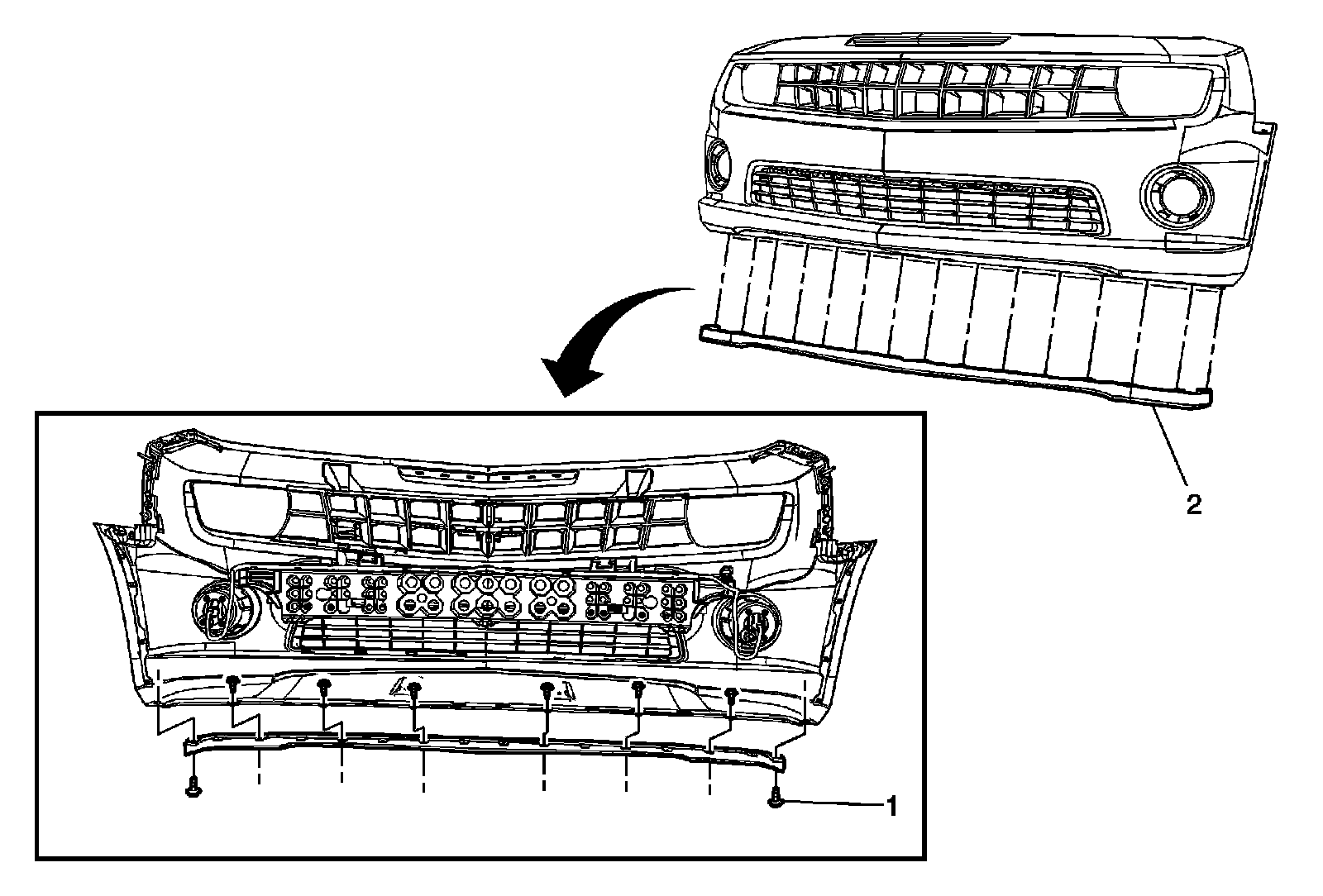 2

1