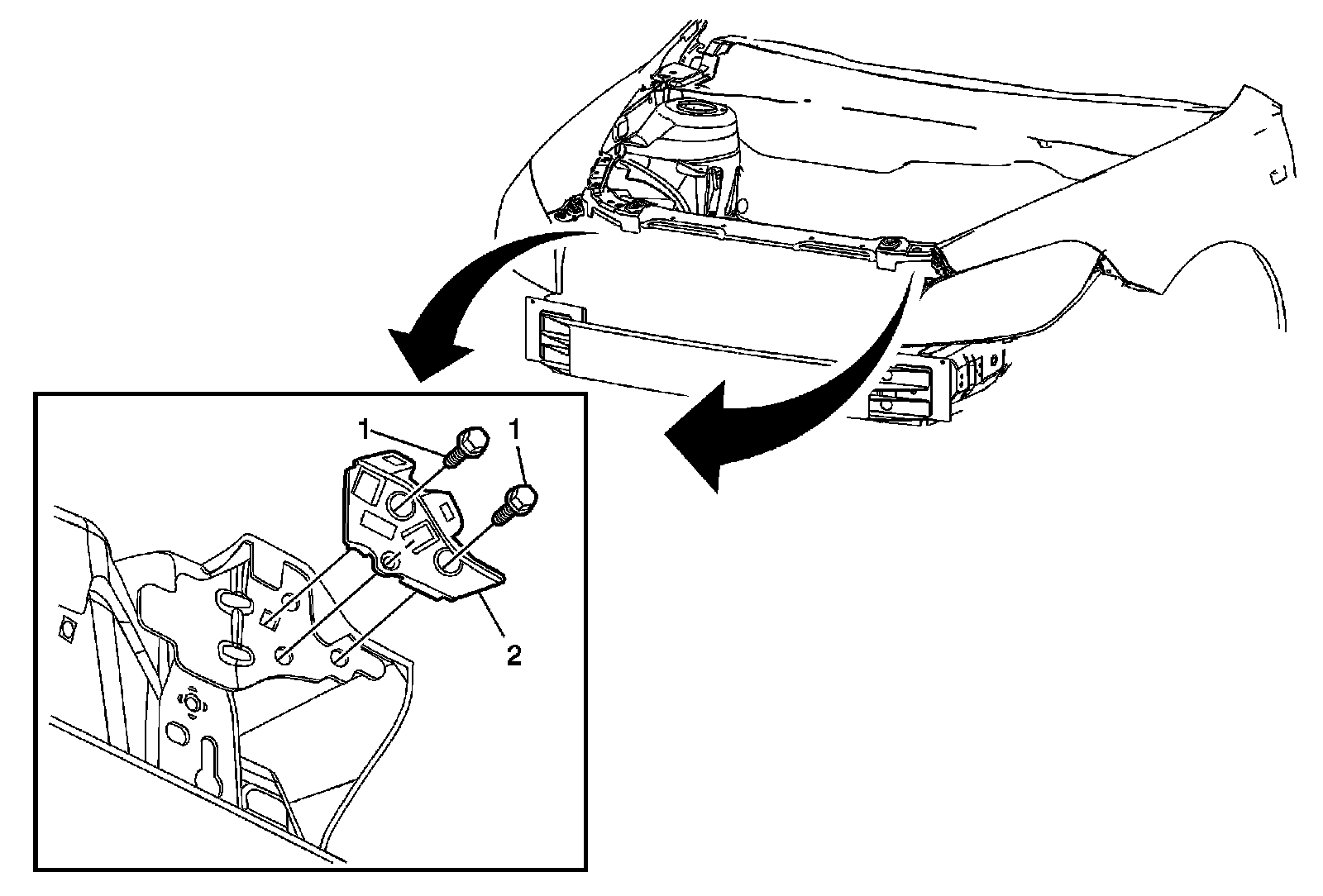 1
1
2