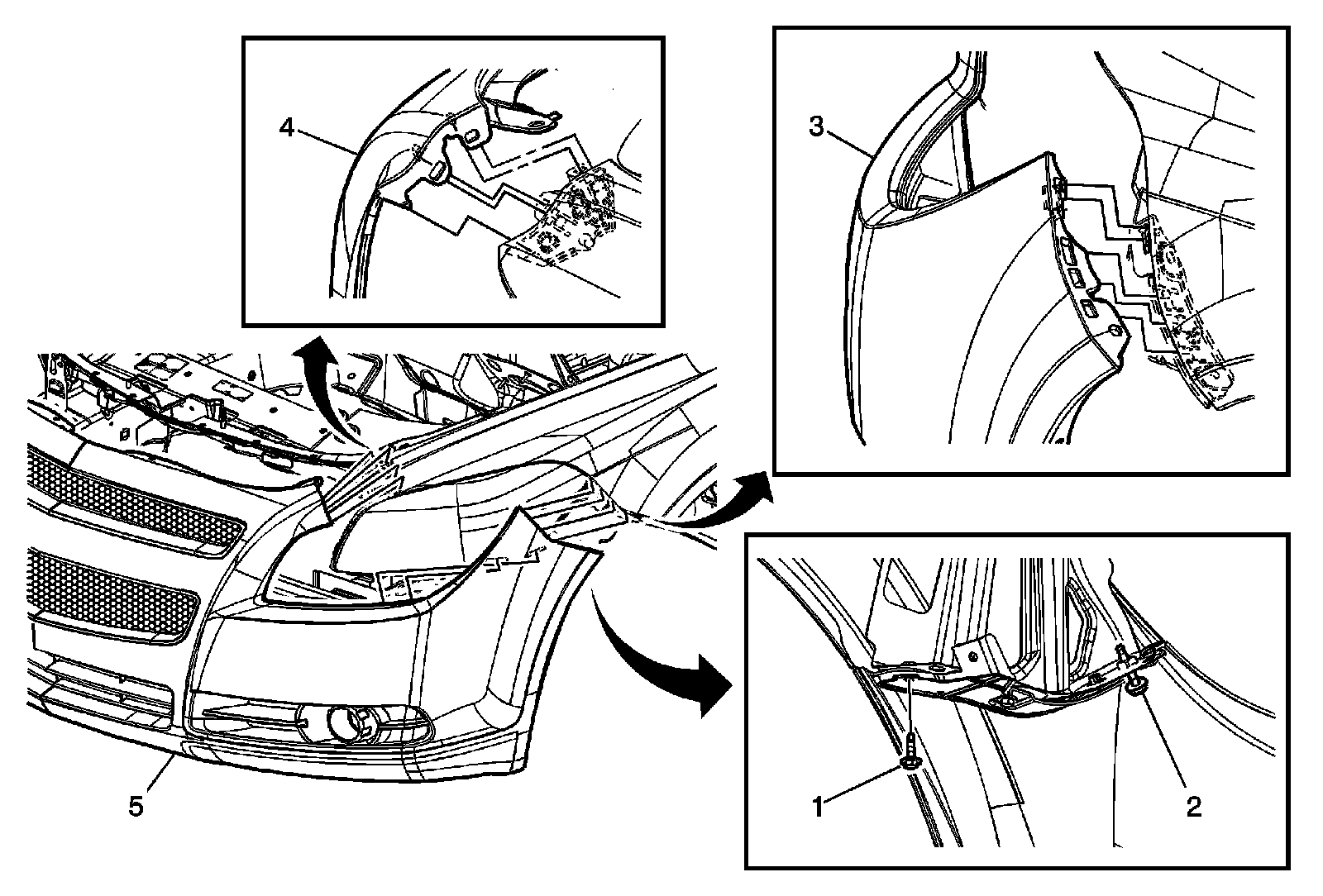 4
3
5
1
2