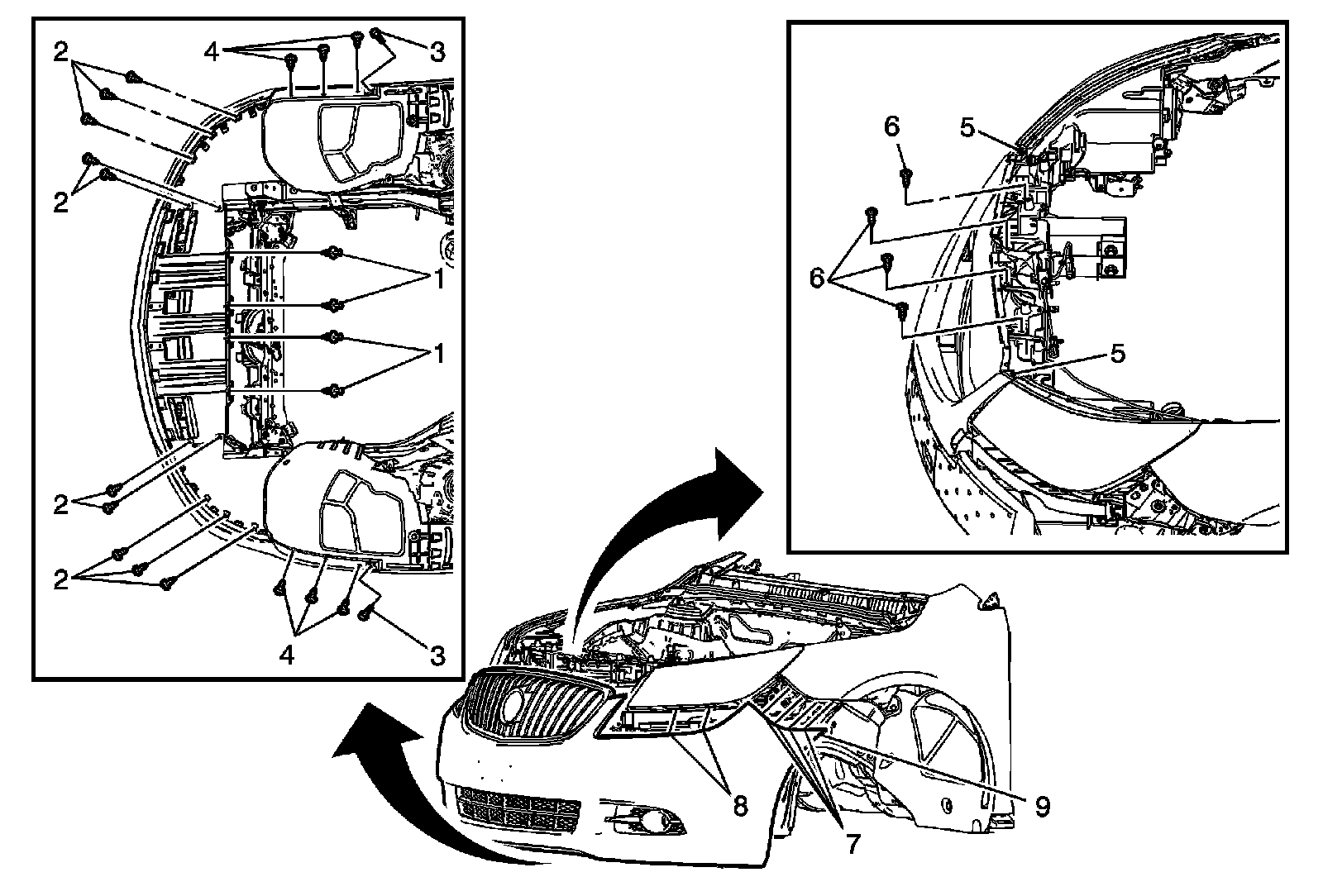 2
4
3
2
1
1
2
2
4
3
6
5
6
5
8
7
9