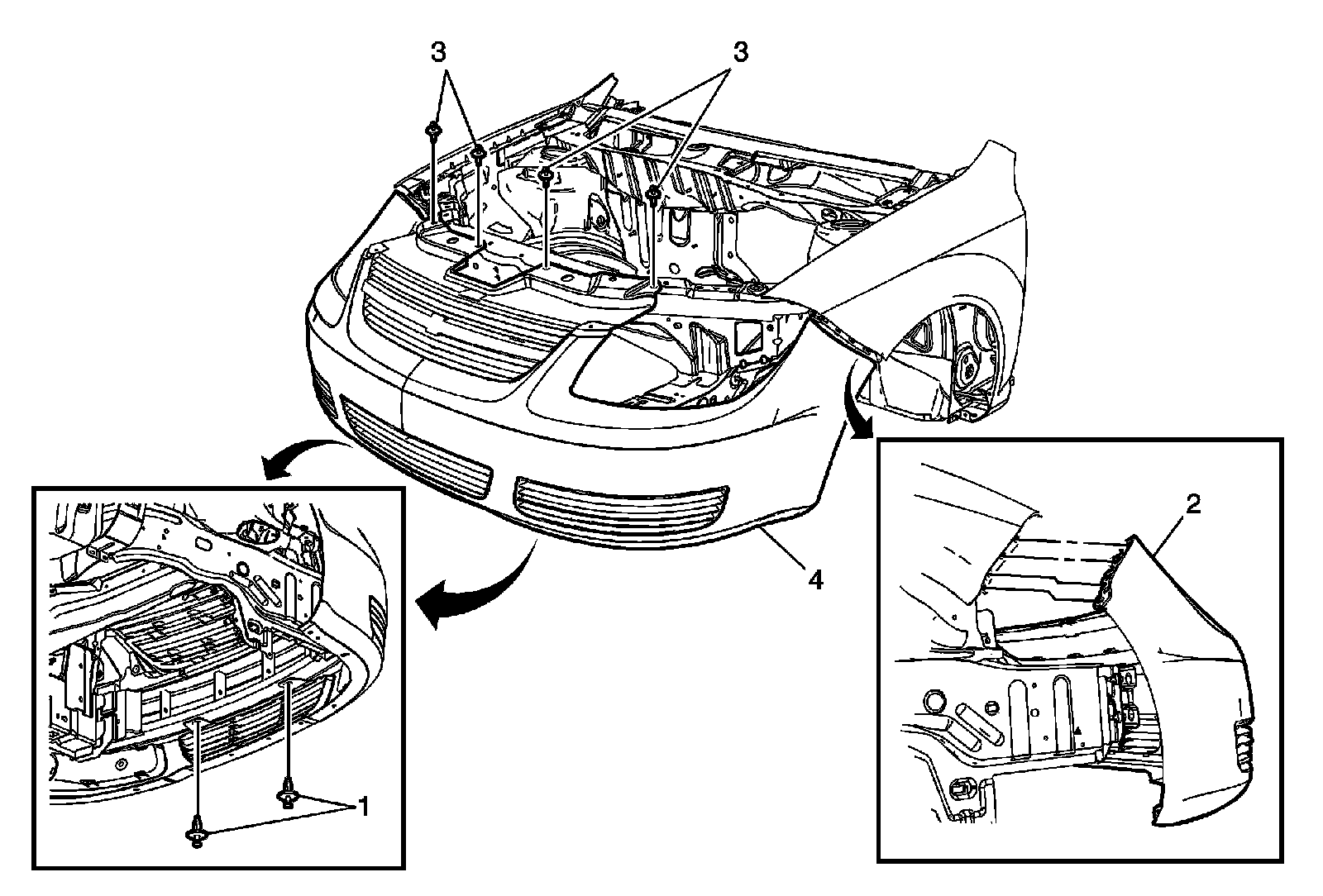 3
3
4
2
1