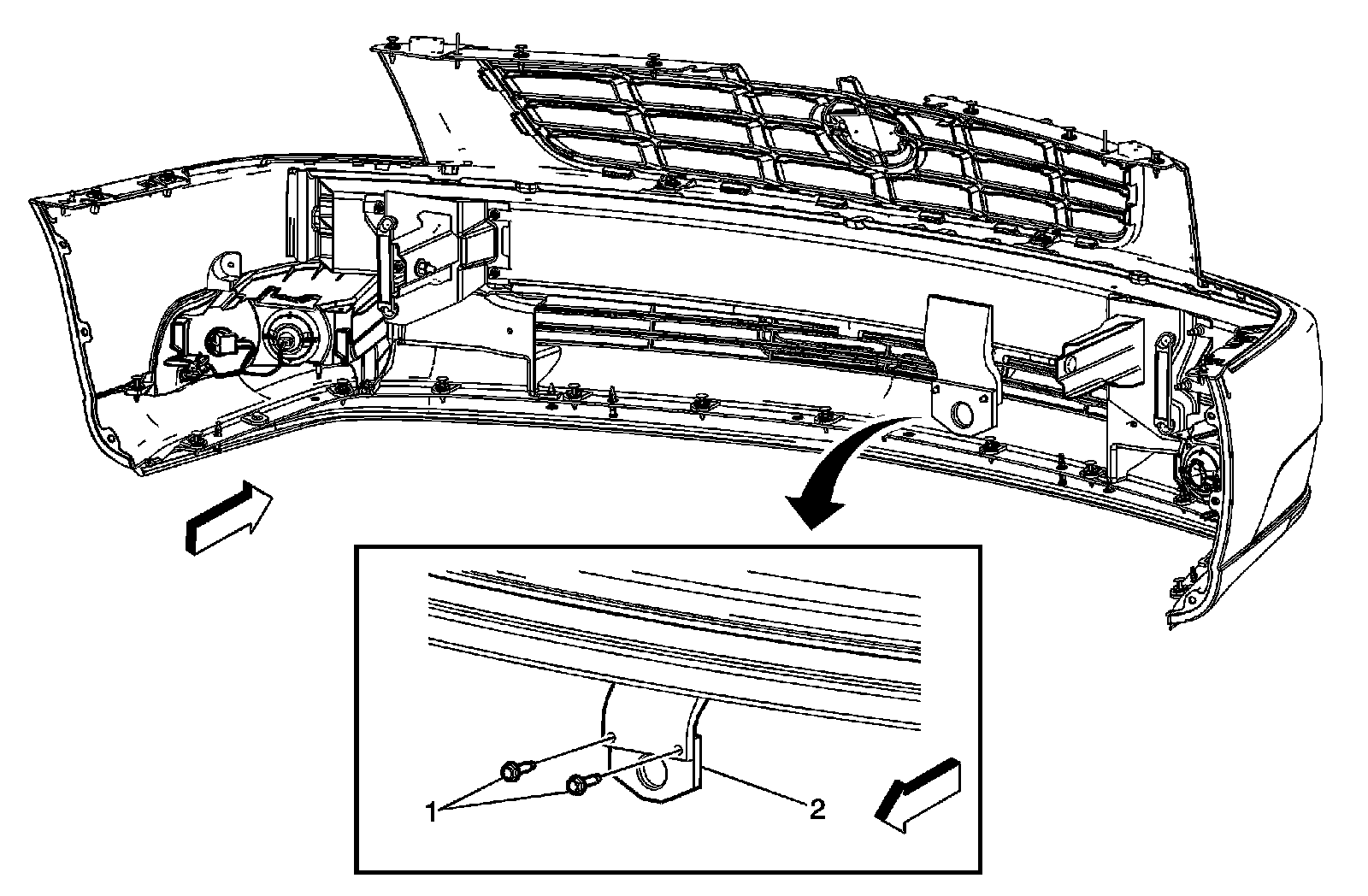 1
2