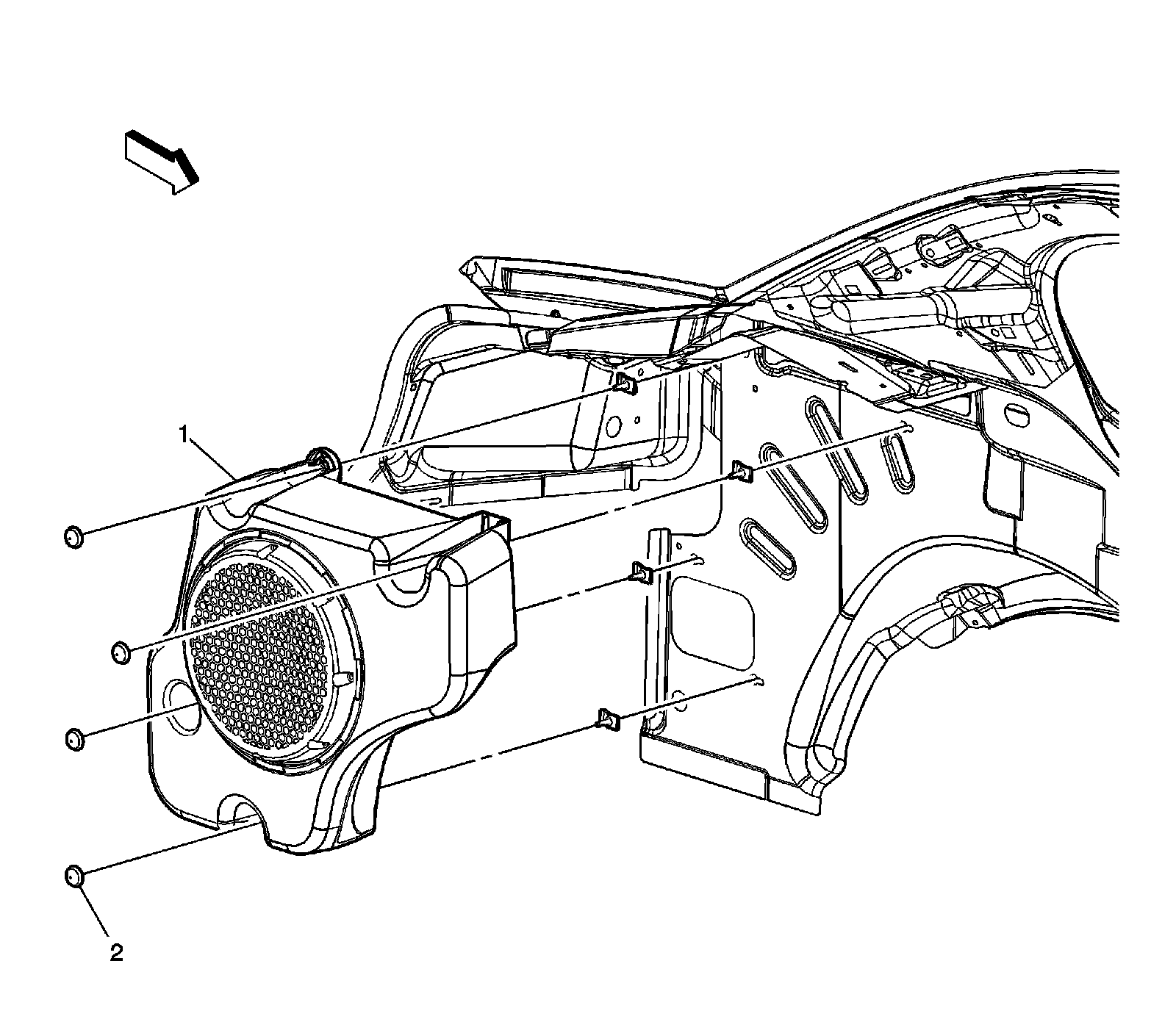 1

2