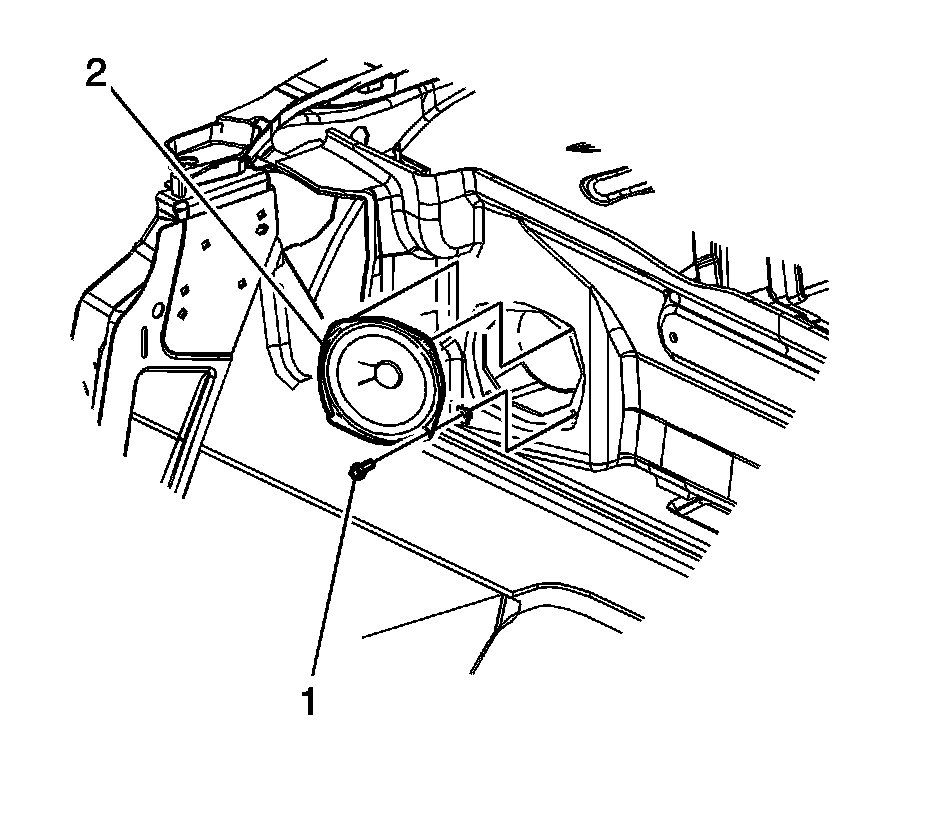 2

1