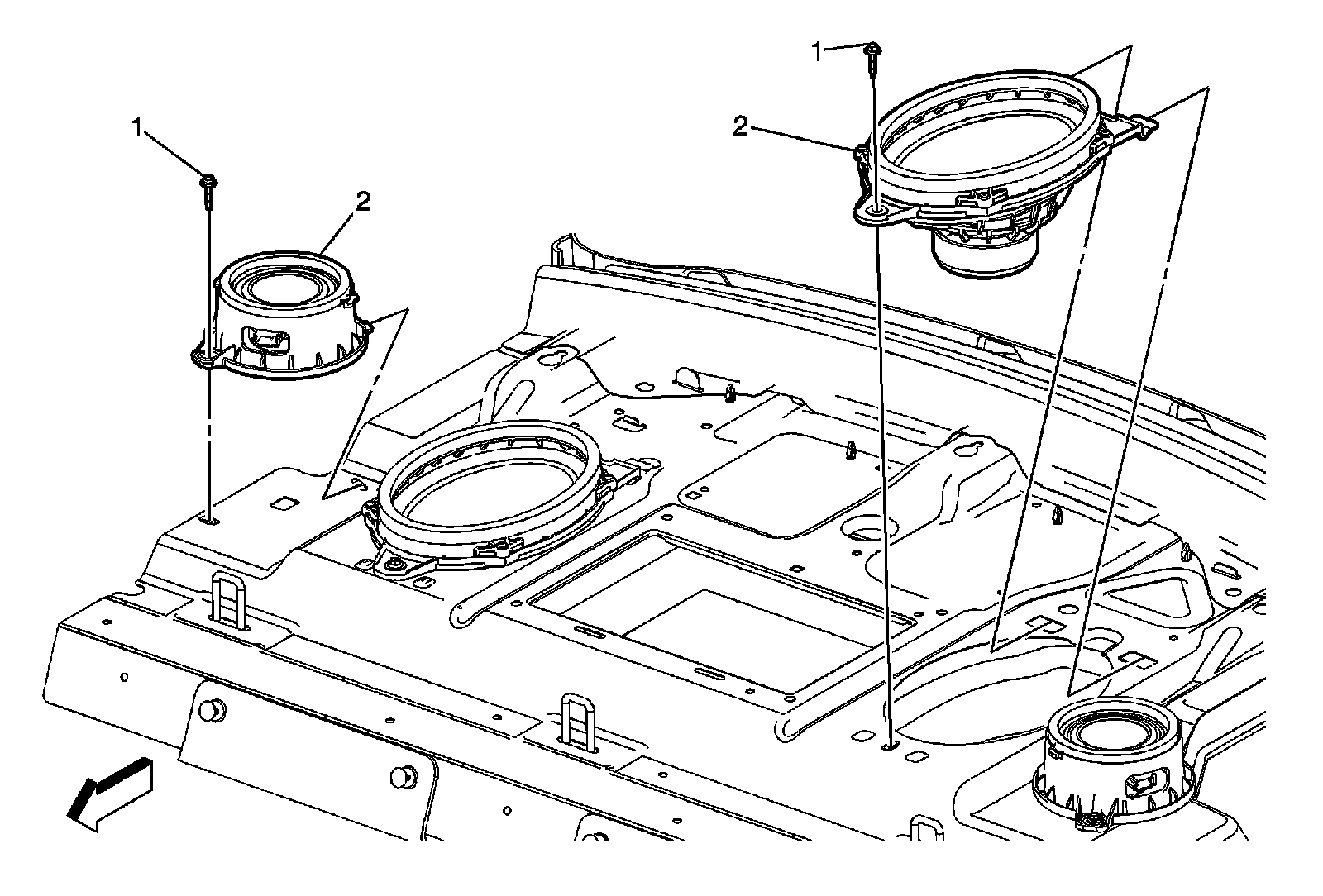 1
2
1
2