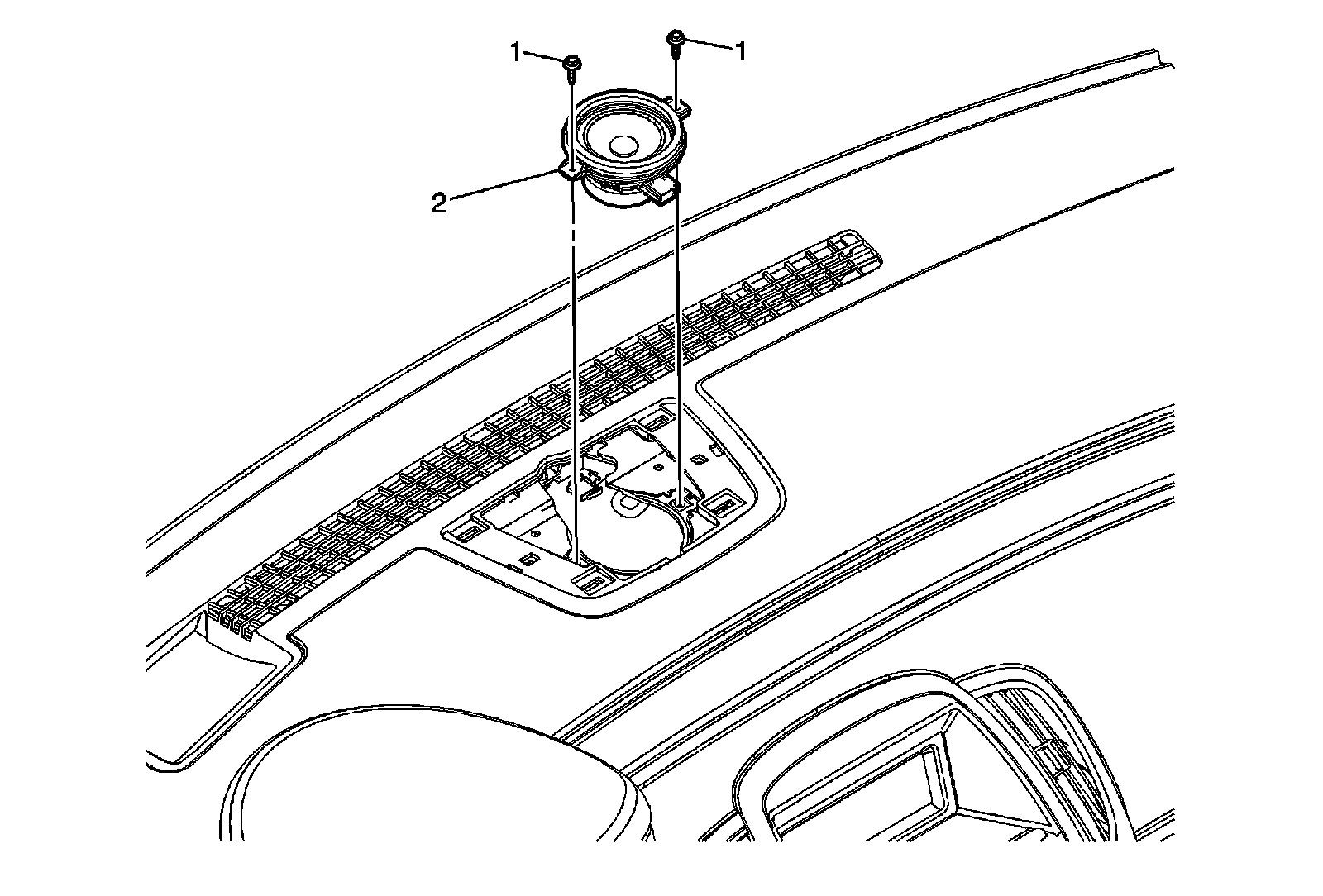 1
1
2