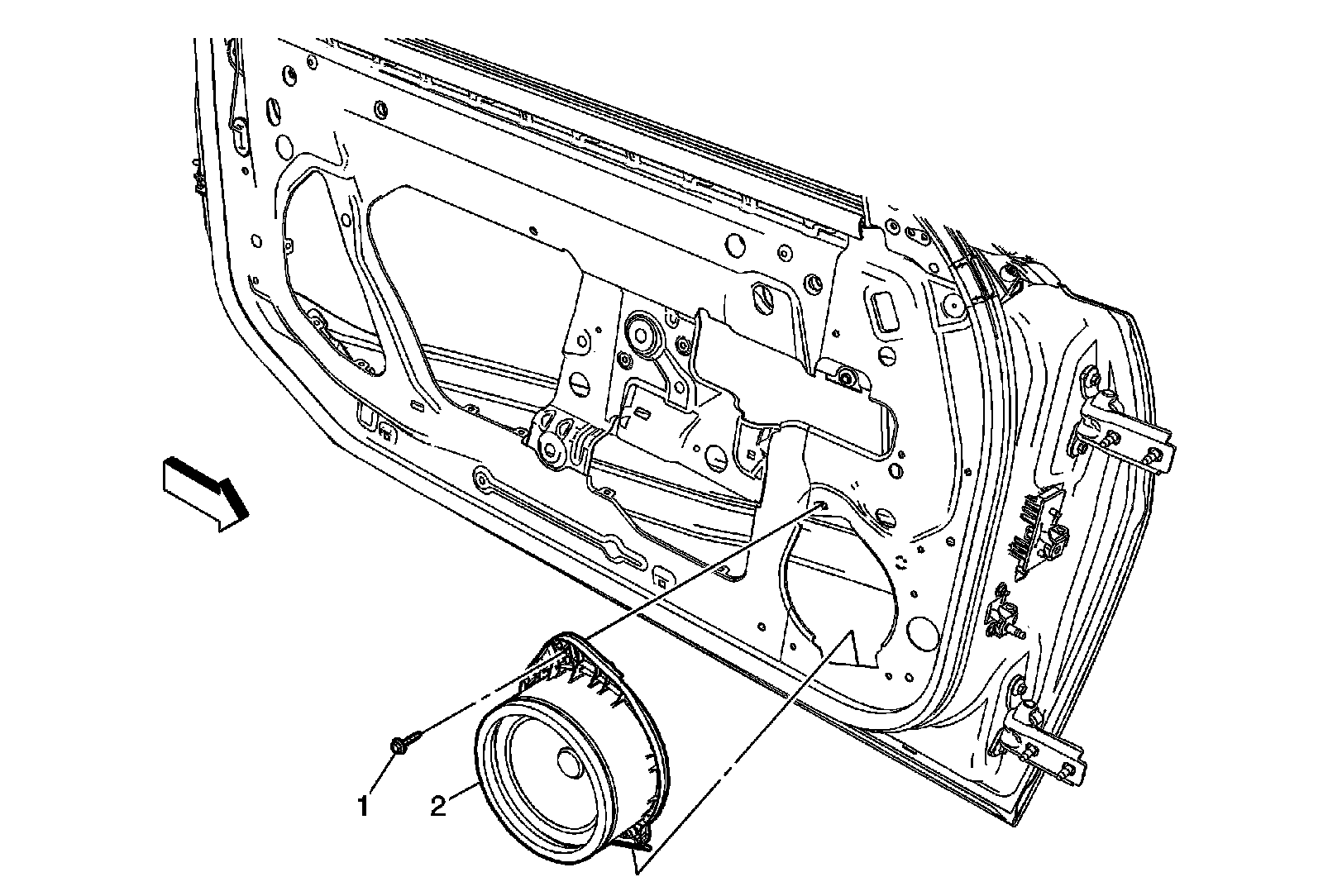 1
2