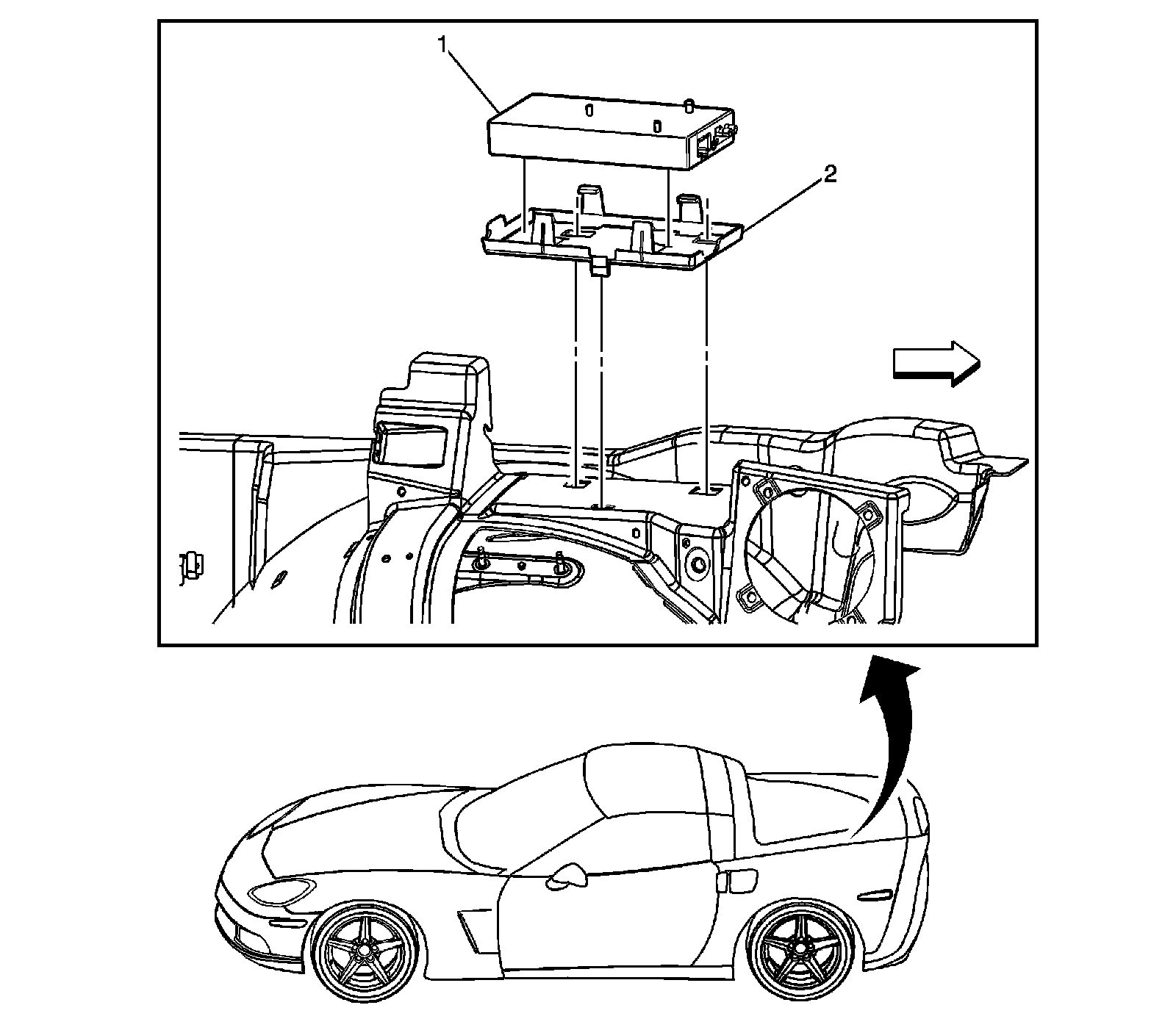 1
2