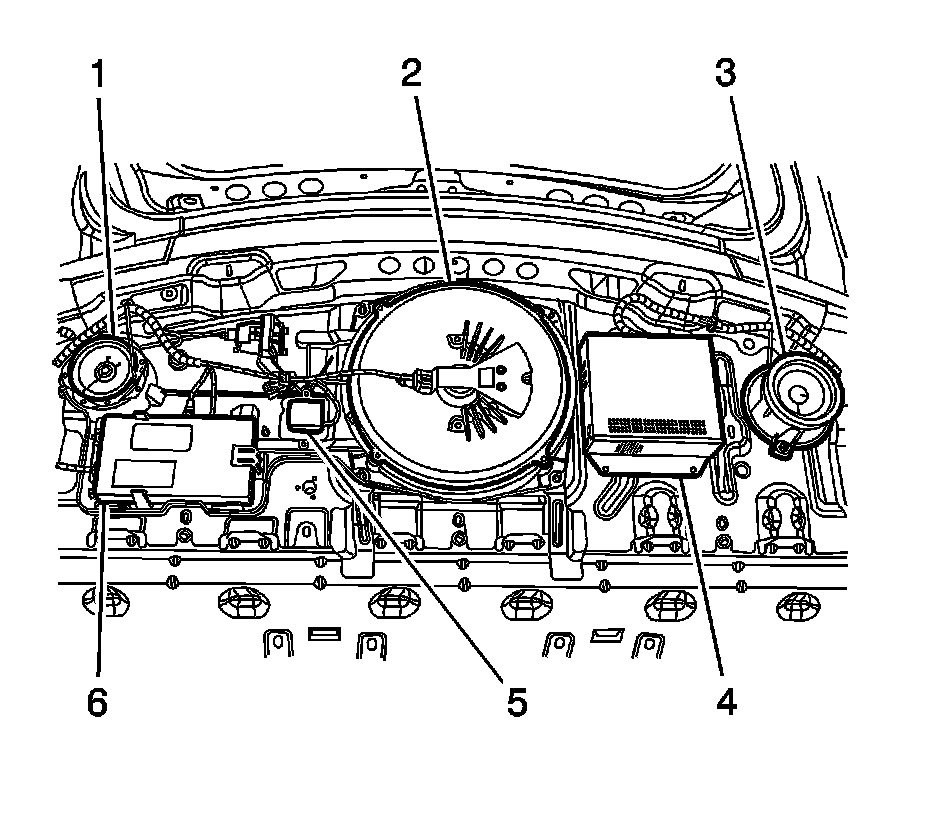 1
2
3
6
5
4