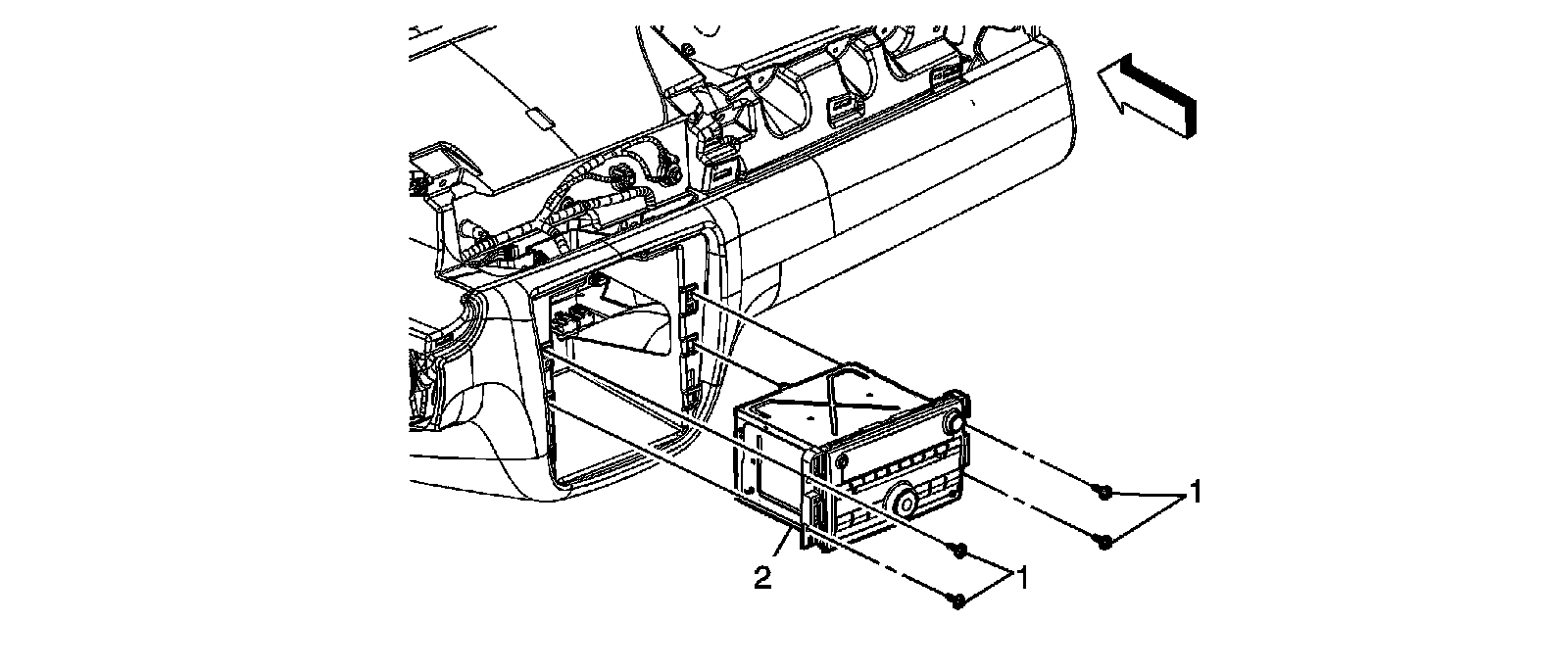 1
2
1