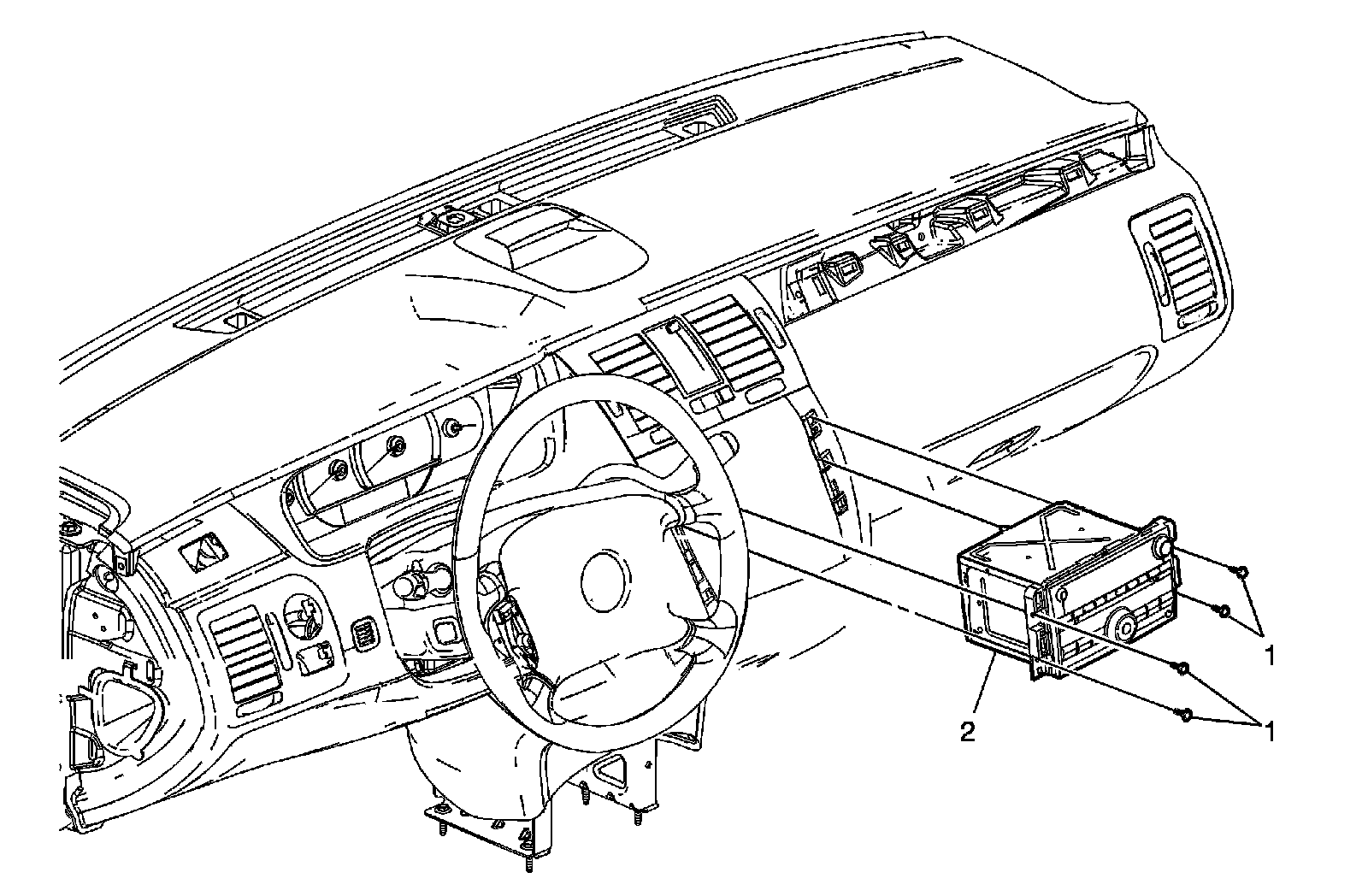 1
2
1