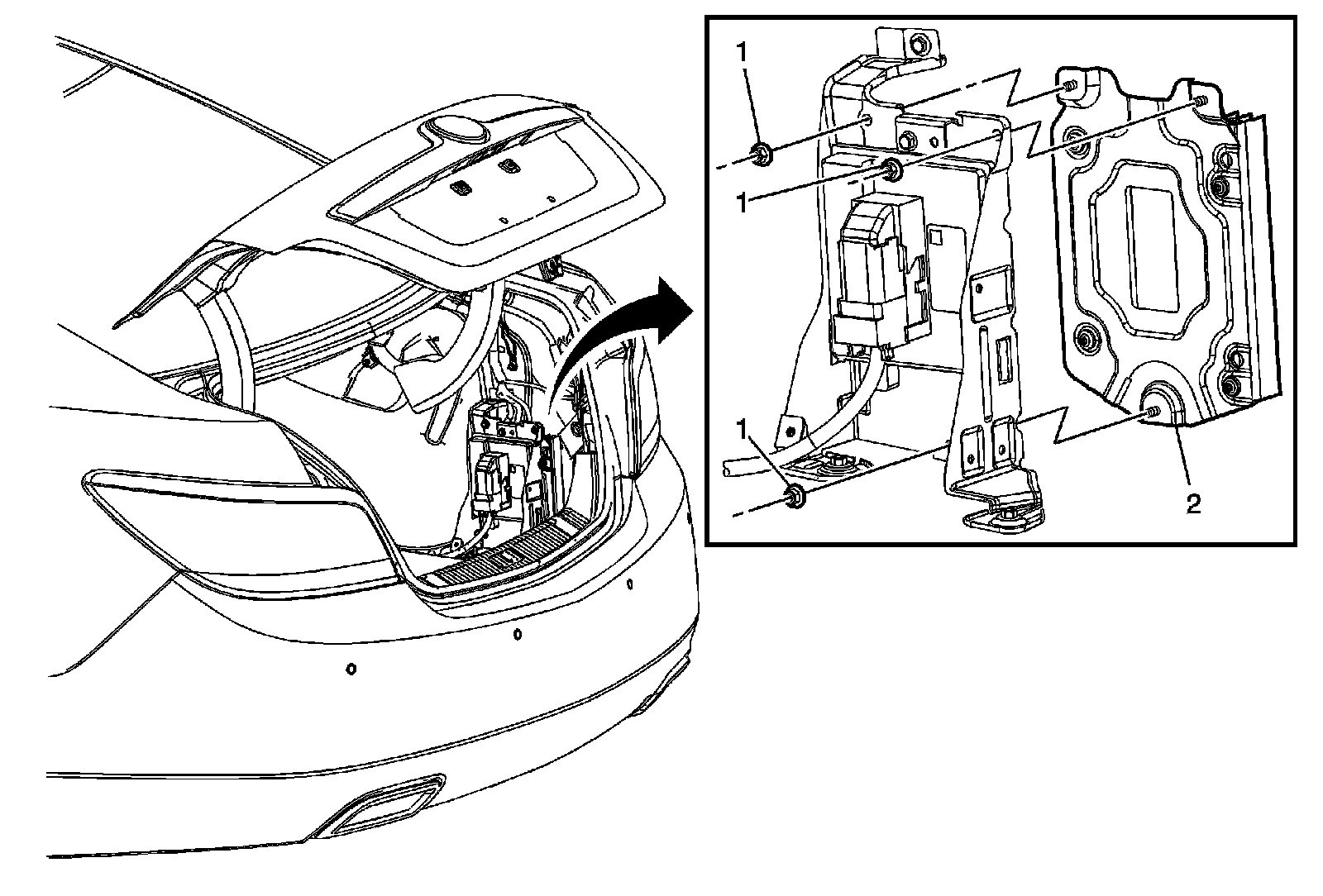 1
1
1
2