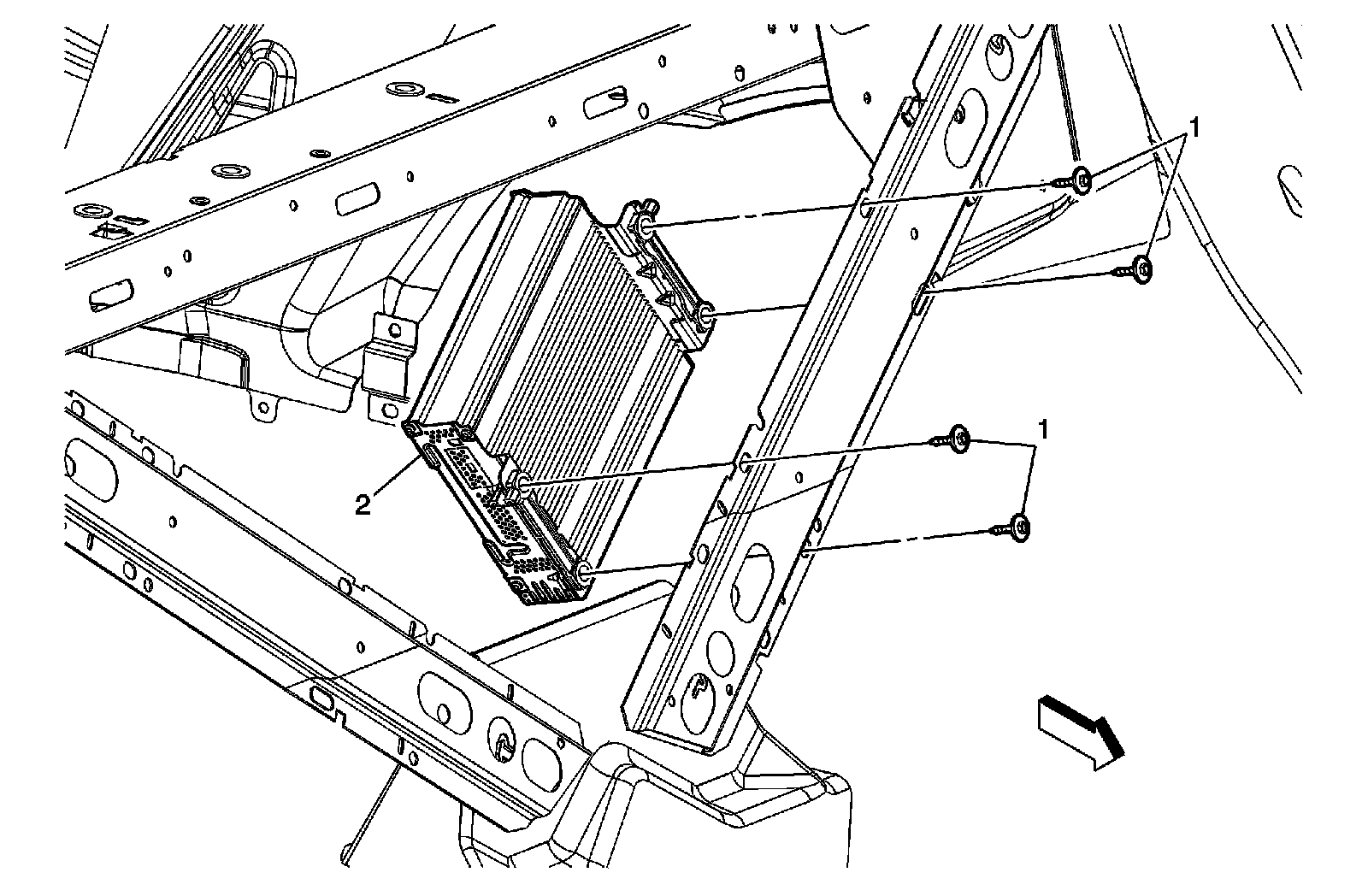 1
1
2