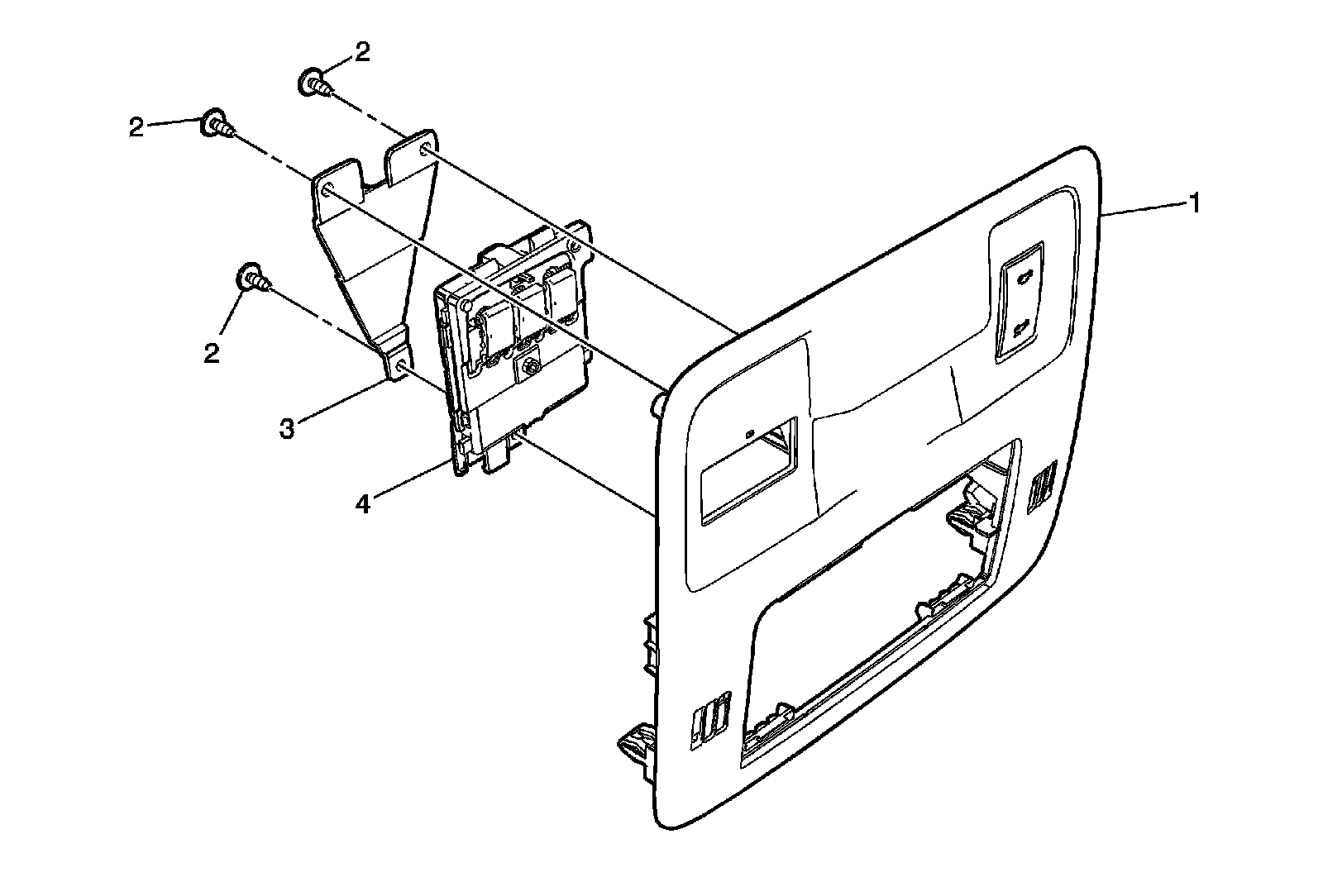 2
2
1
2
3
4