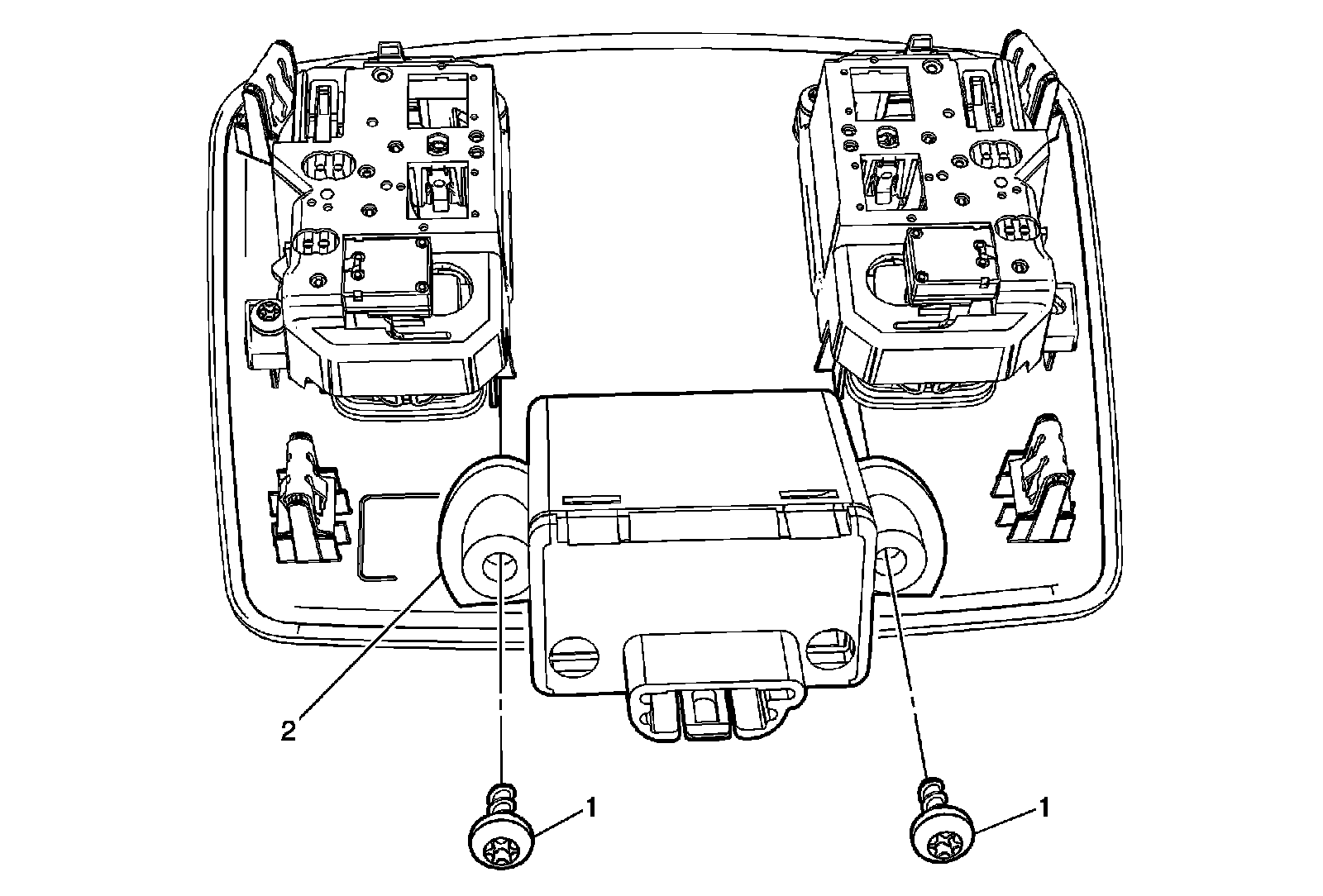 2
1
1