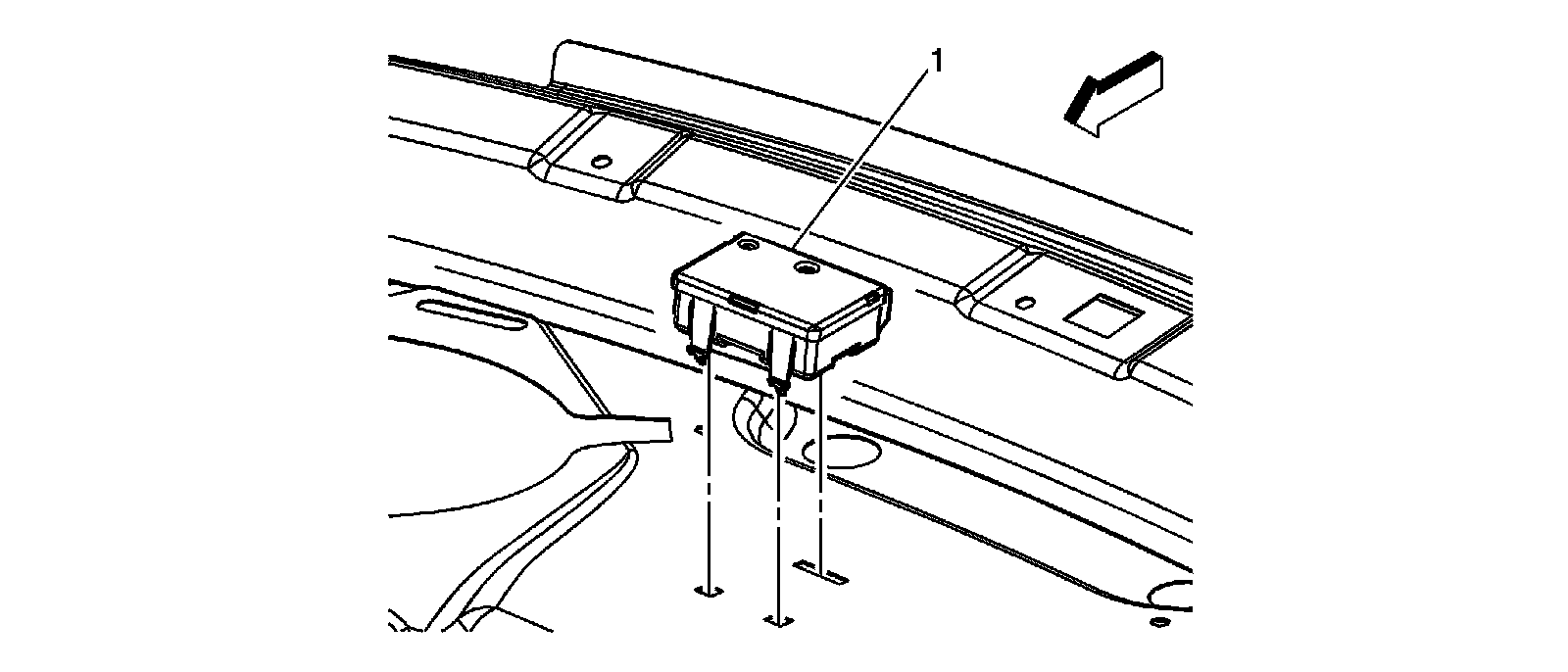 1