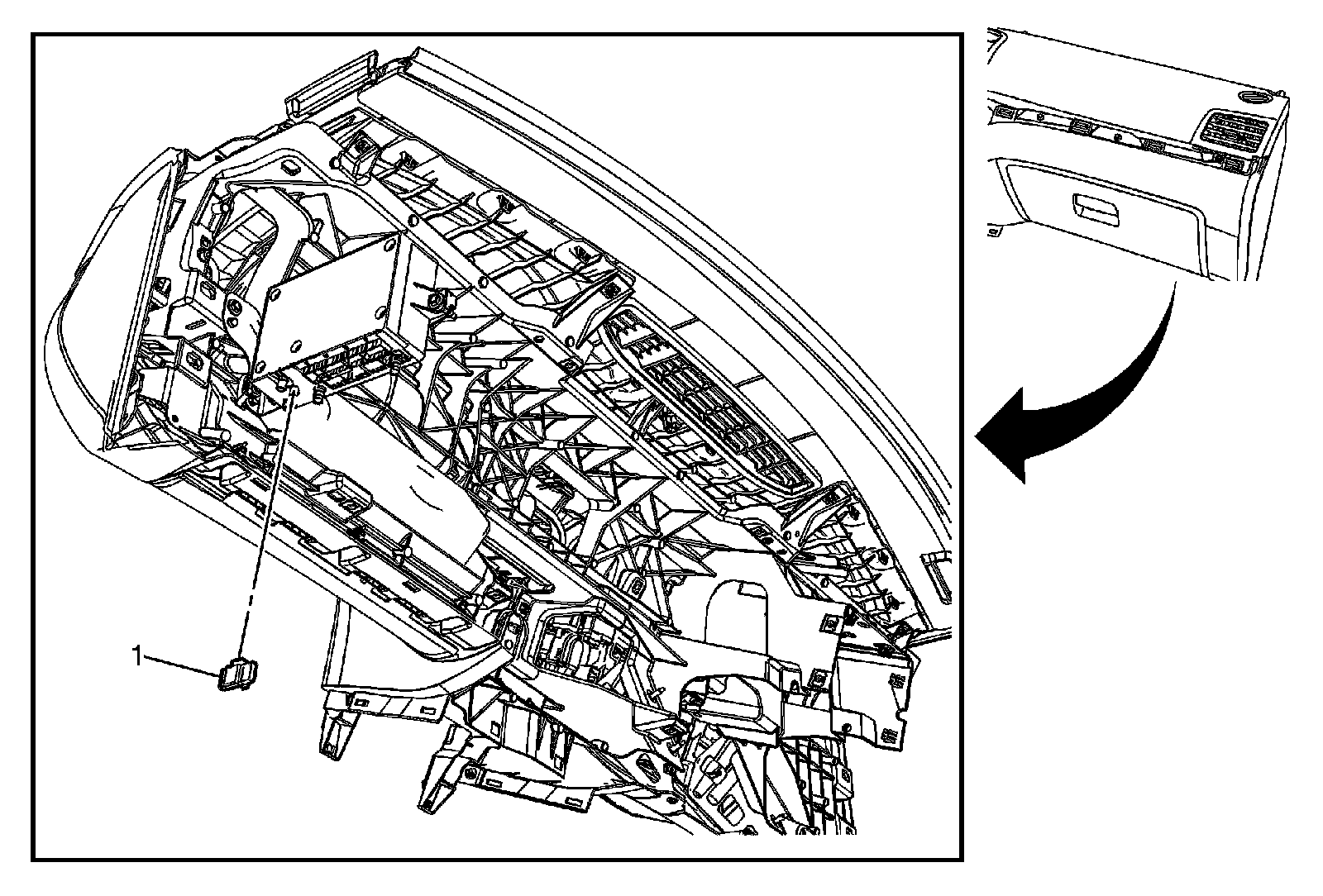 1