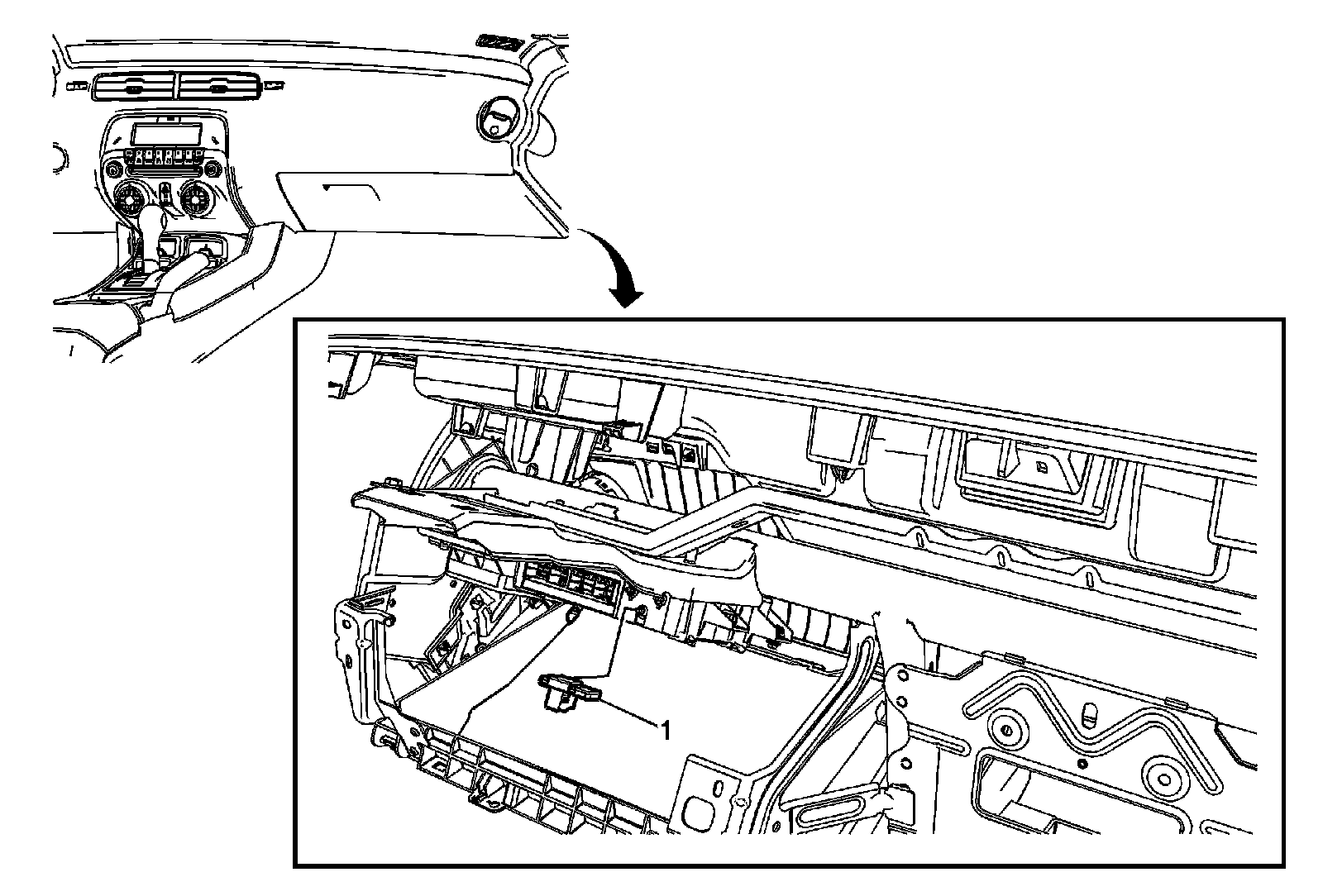 1