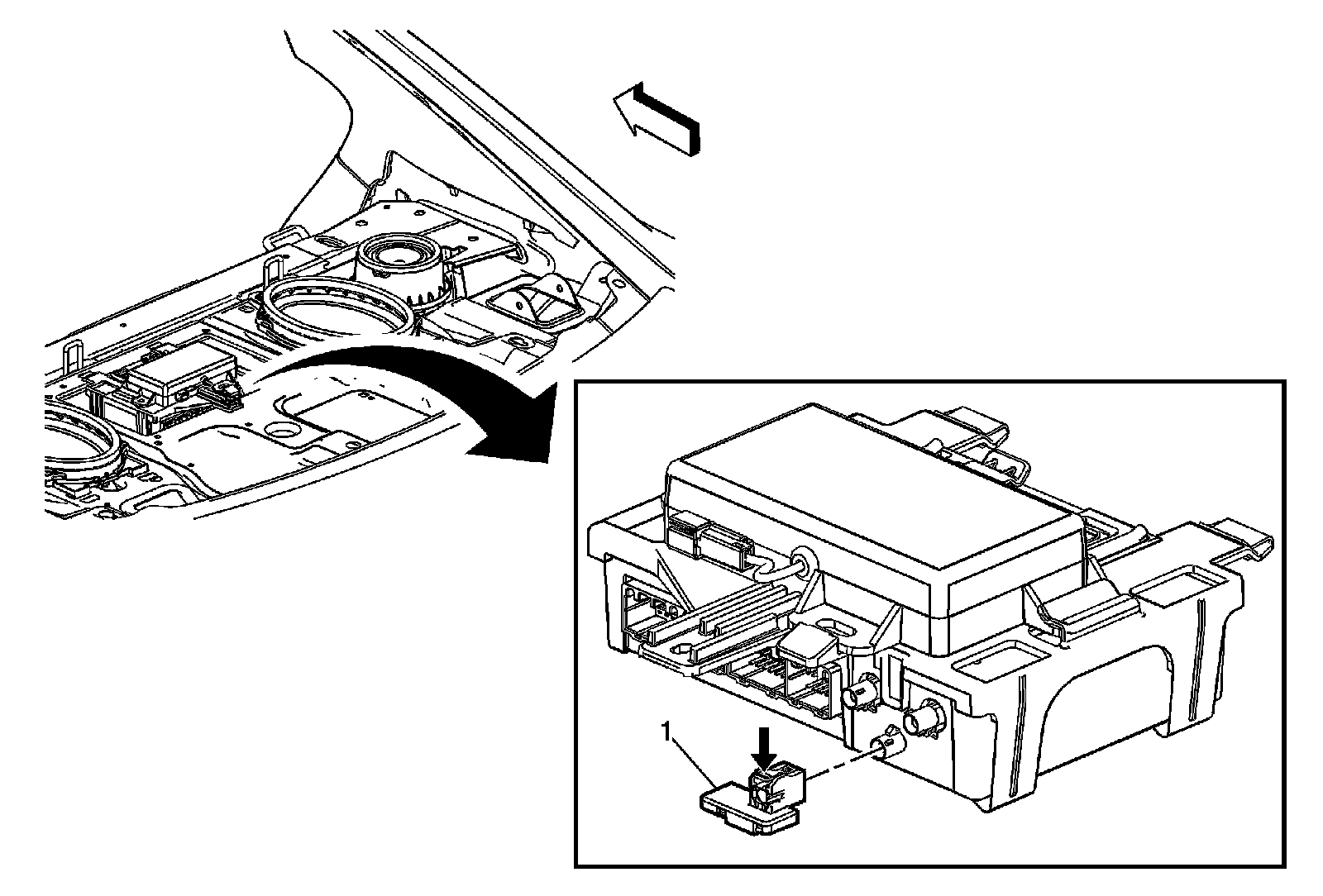 1