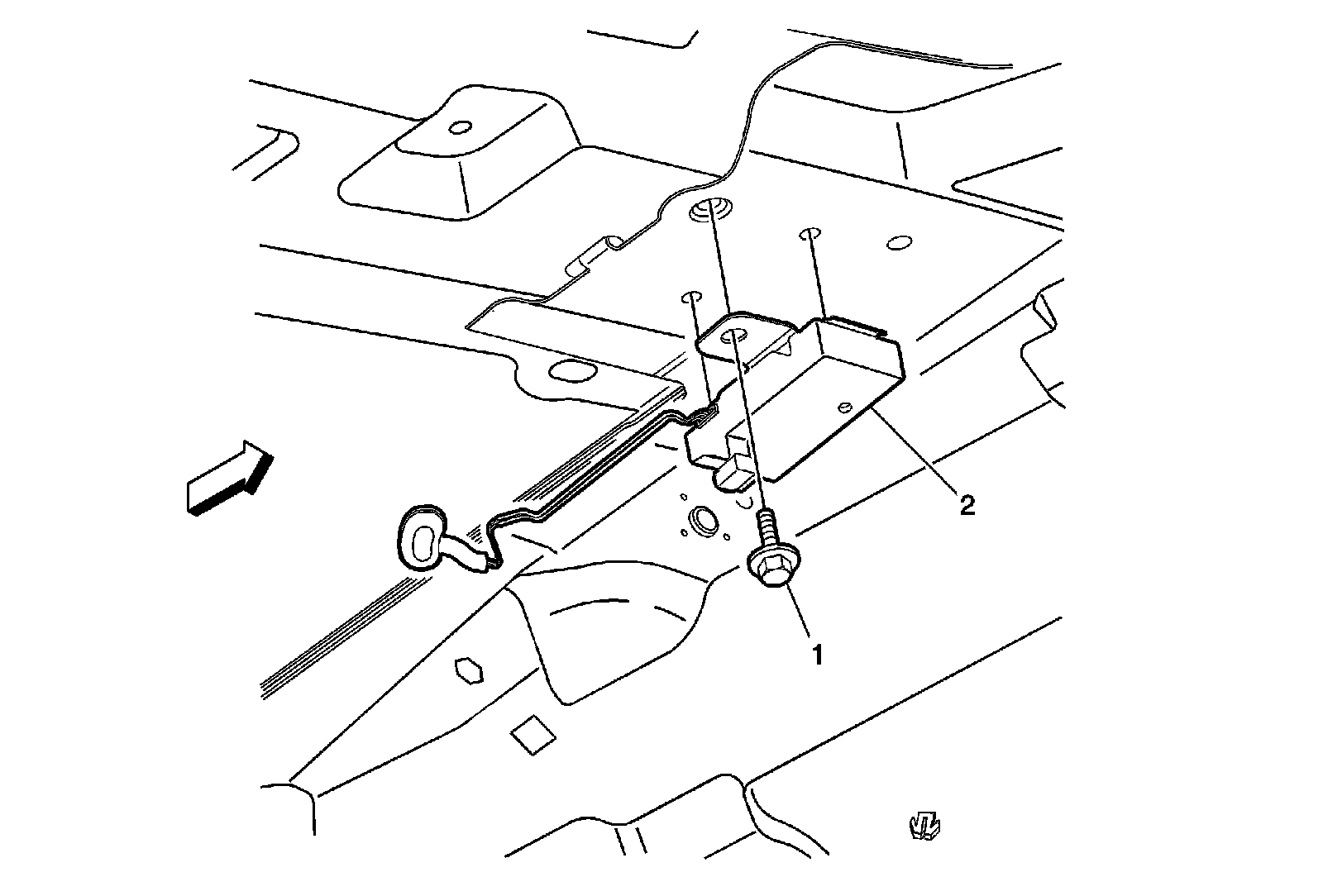 2

1