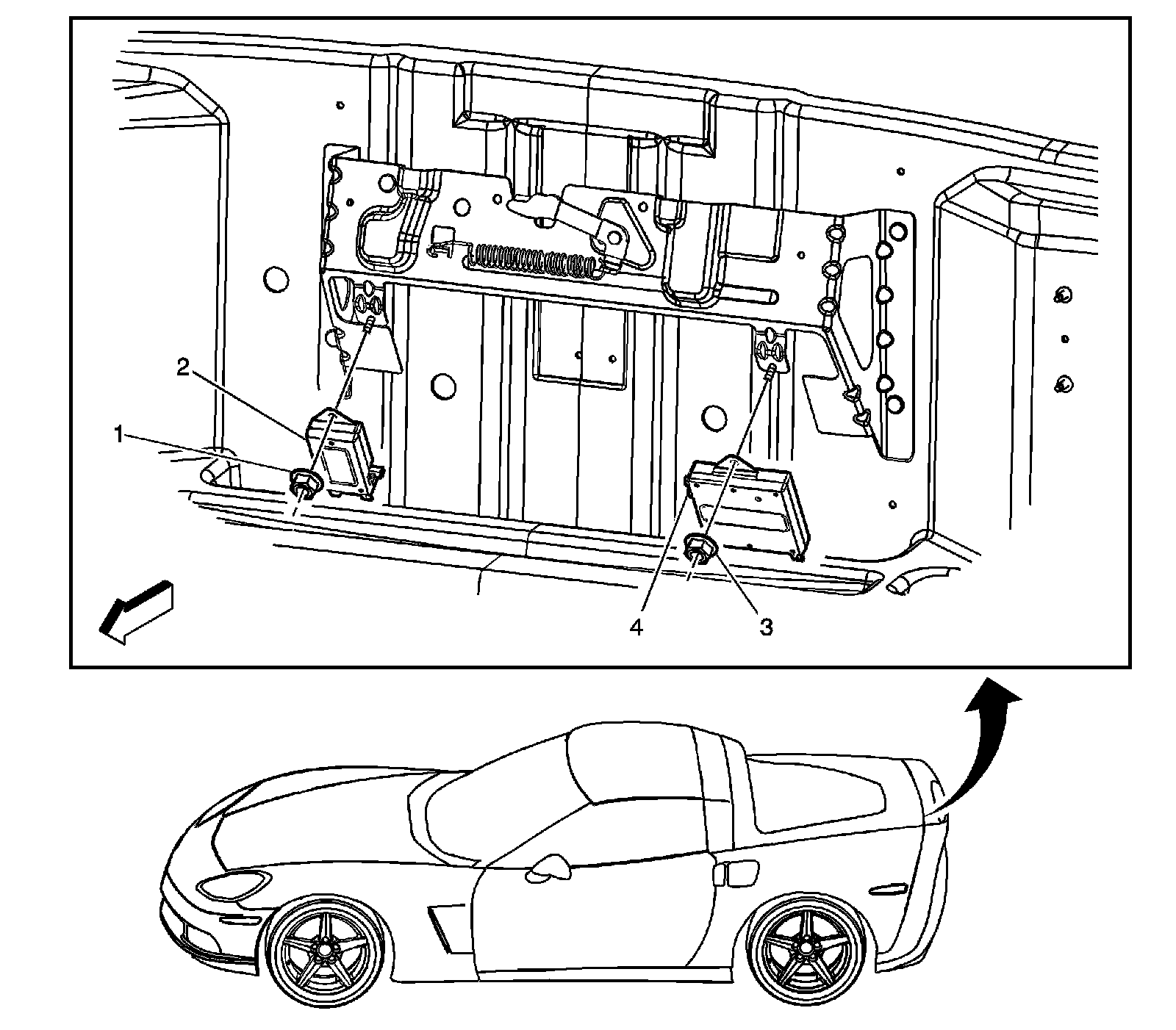 2
1
4
3