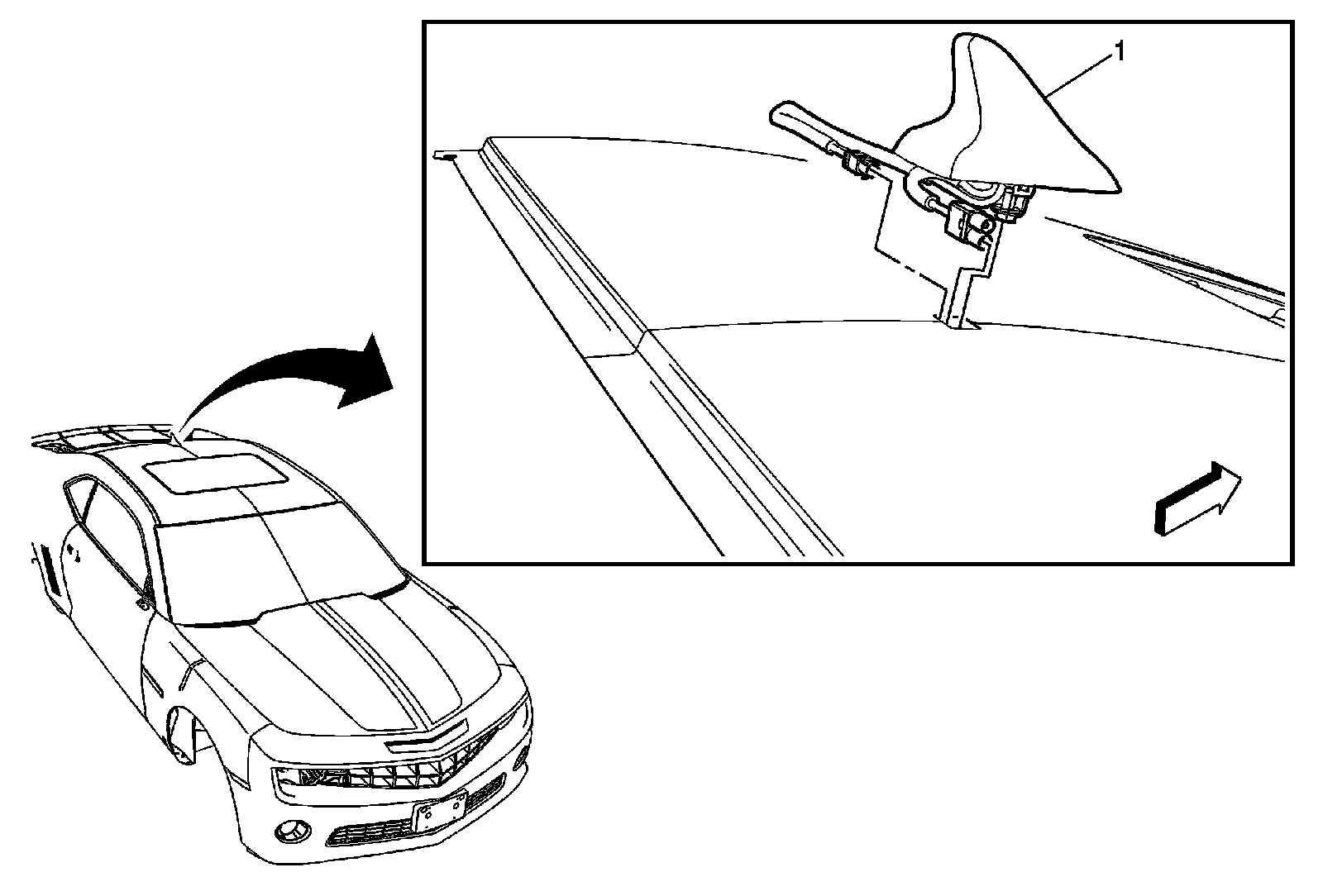 1