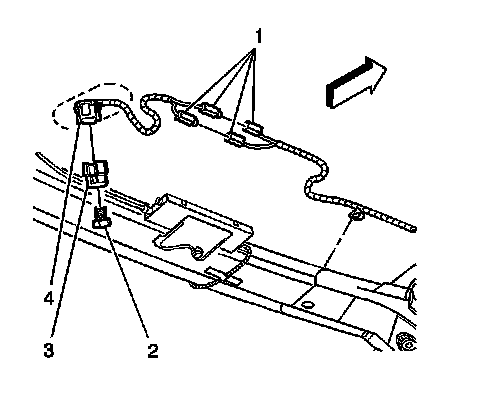 1

4

3

2