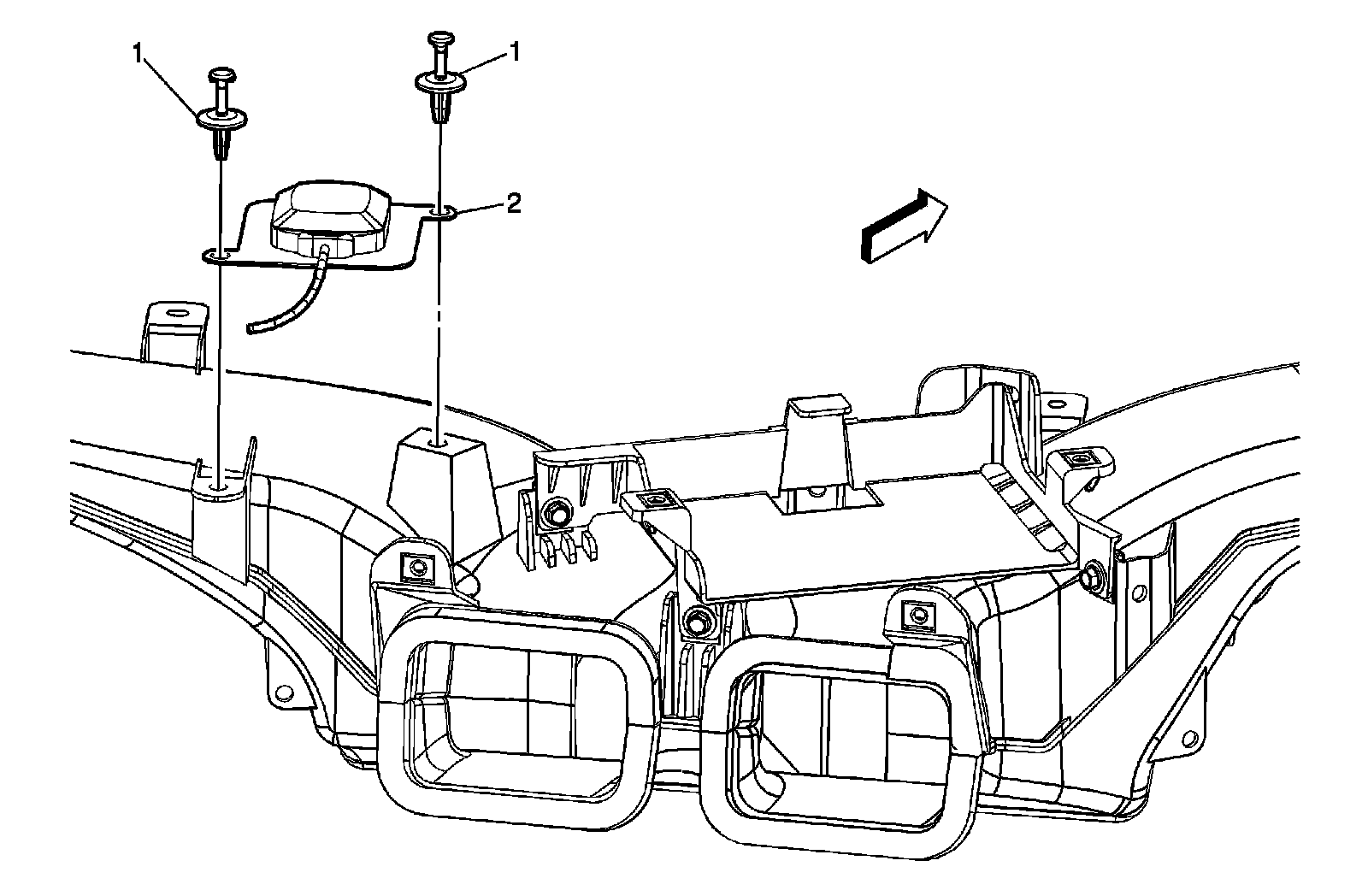 1
1
2