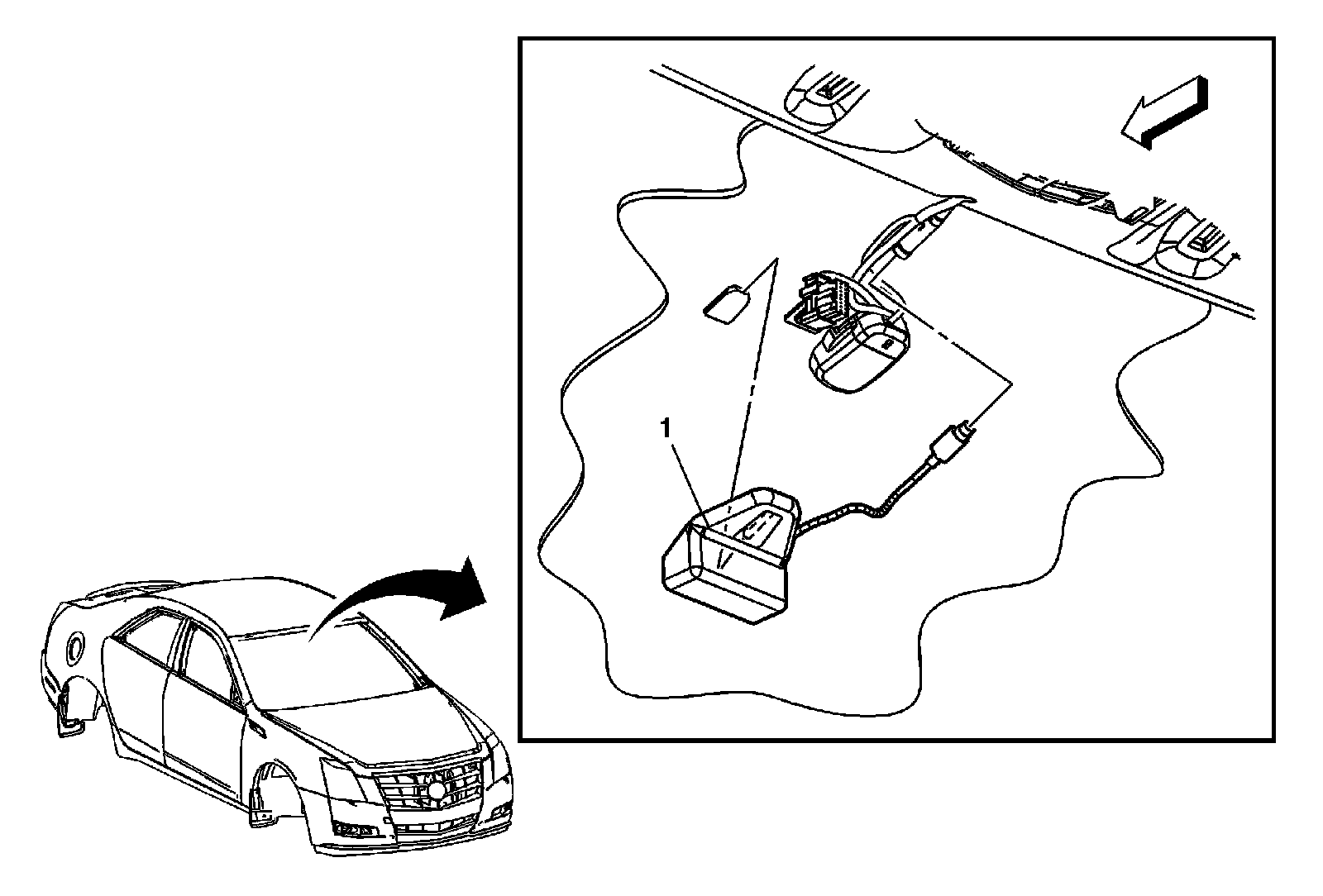 1