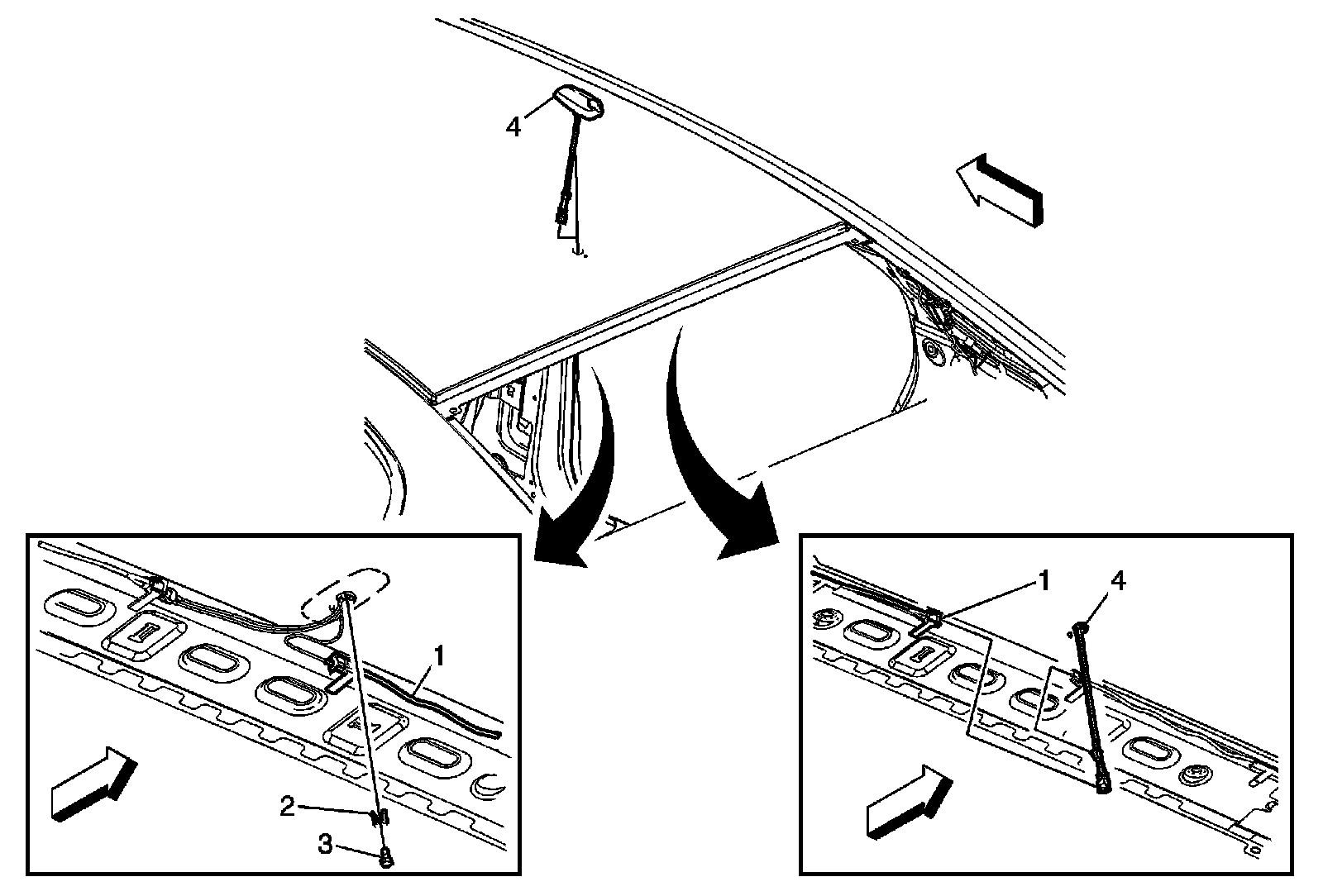 4

1

2

3

1

4