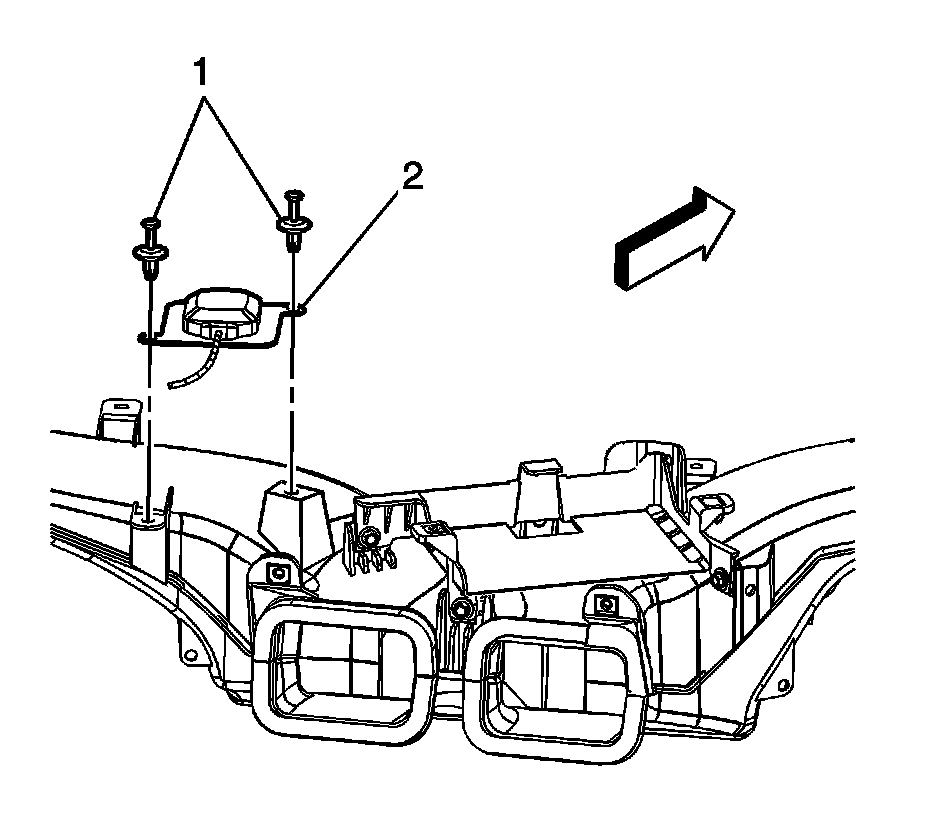 1
2