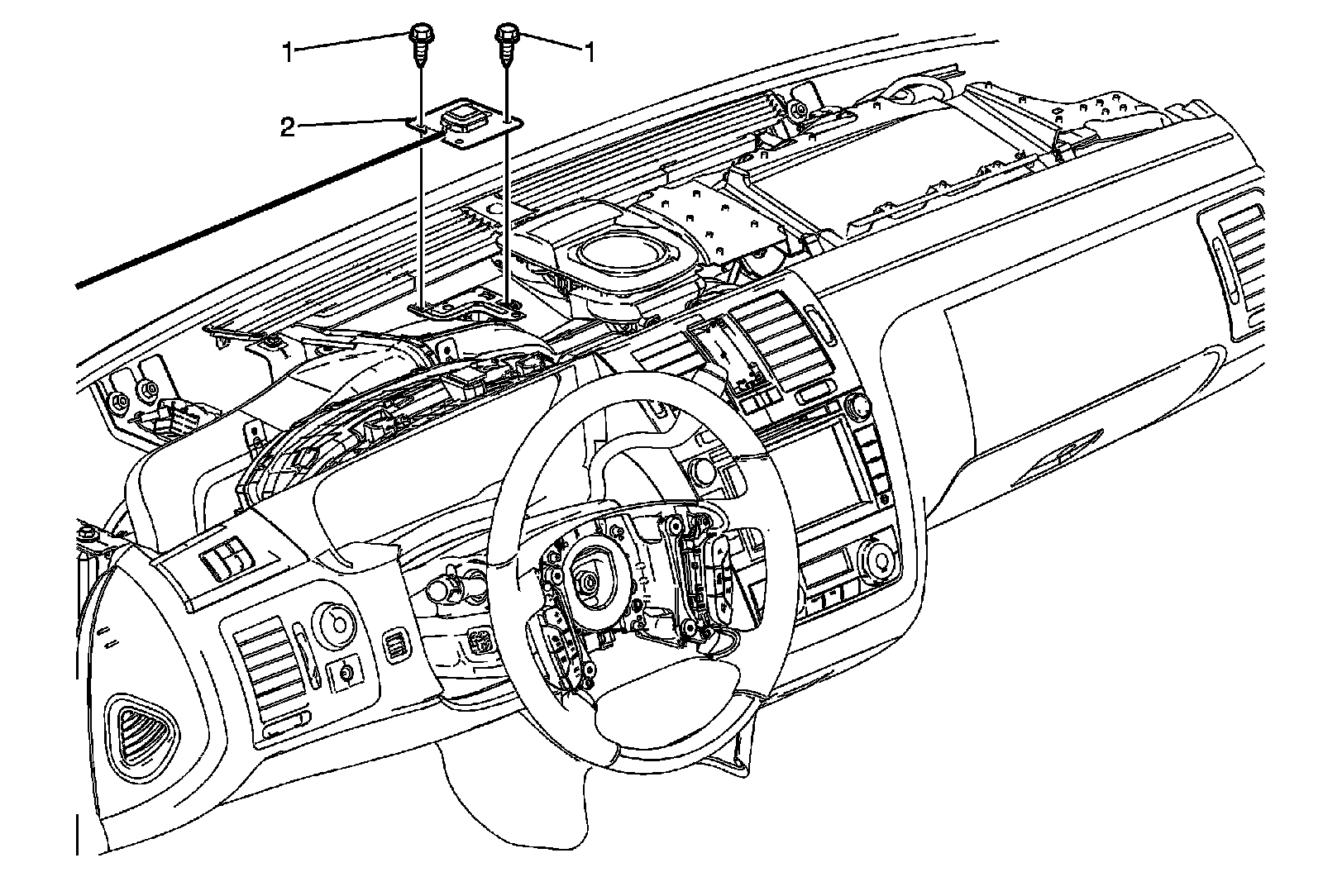 1
1
2