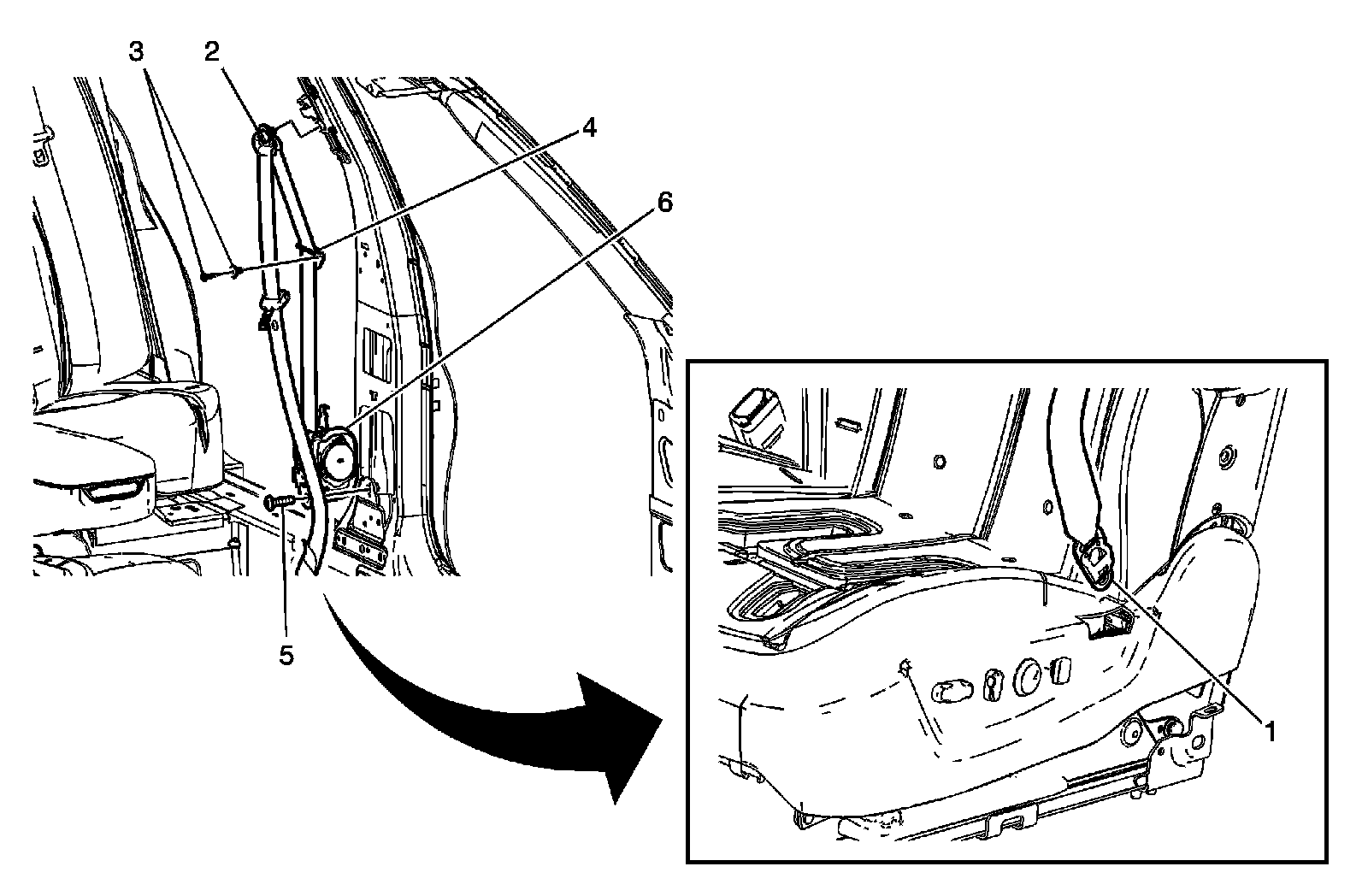 3
2
4
6
5
1