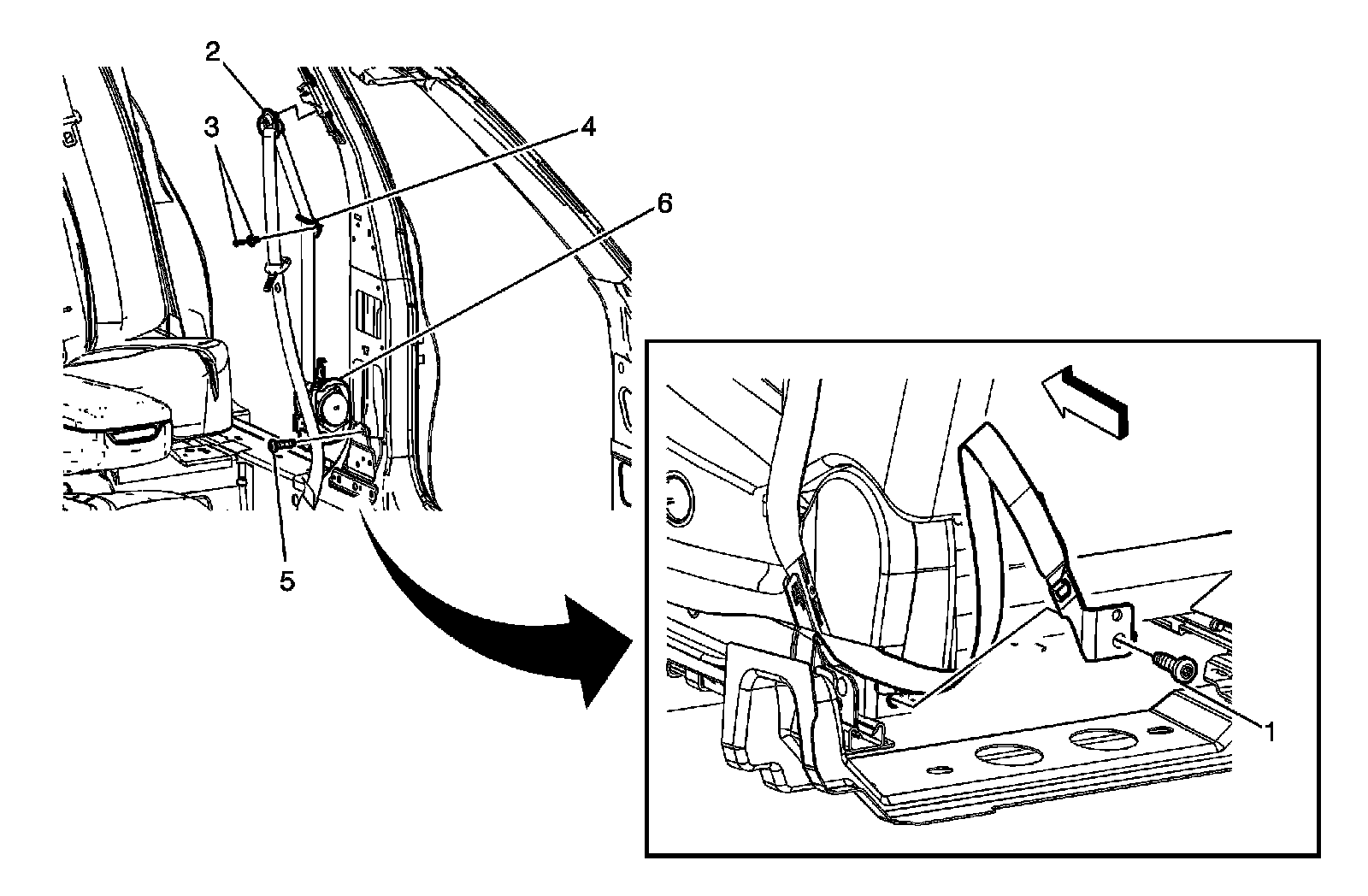 2
3
4
6
5
1