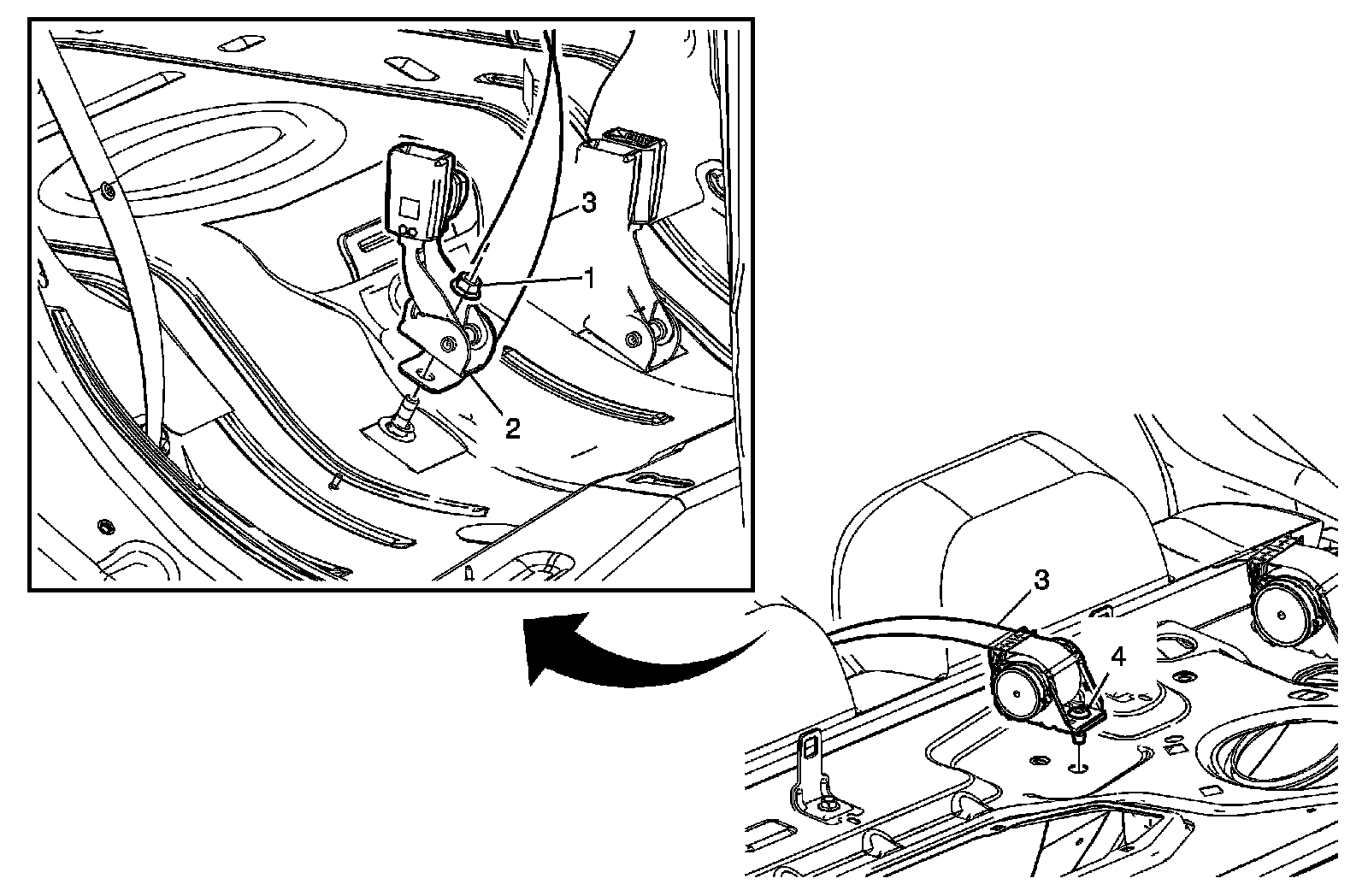 3
1
2
3
4