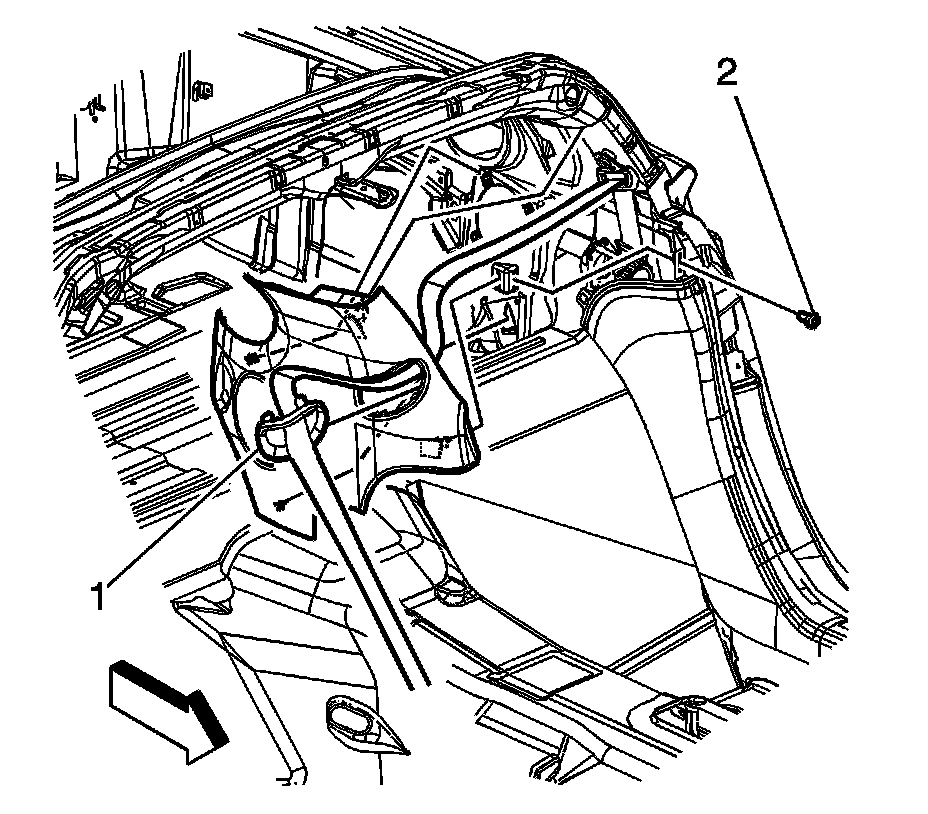 2

1