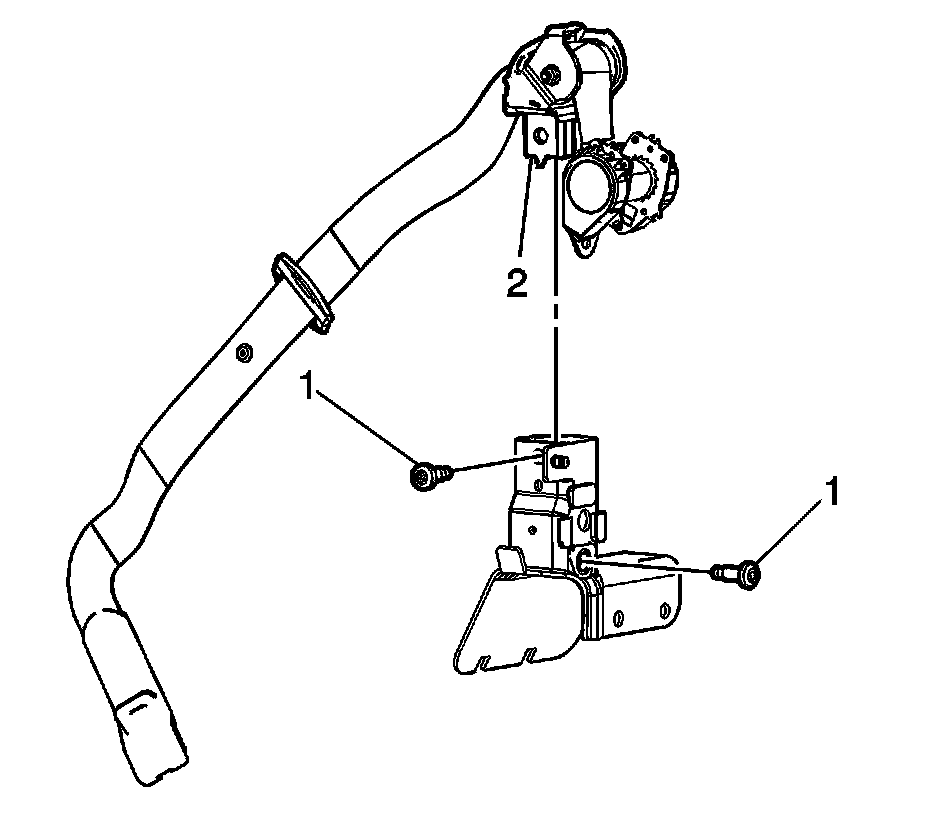 2

1

1