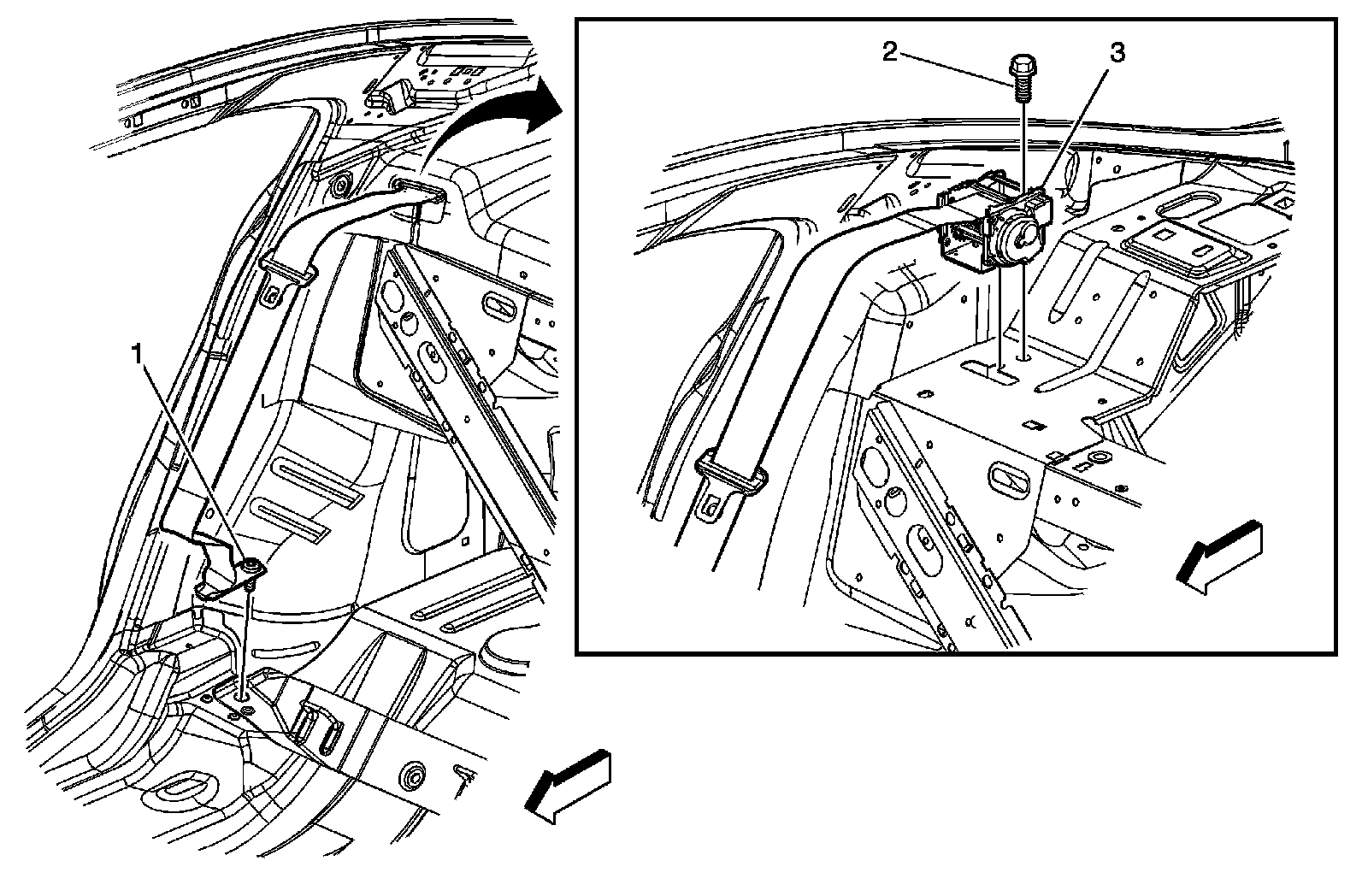 1

2

3