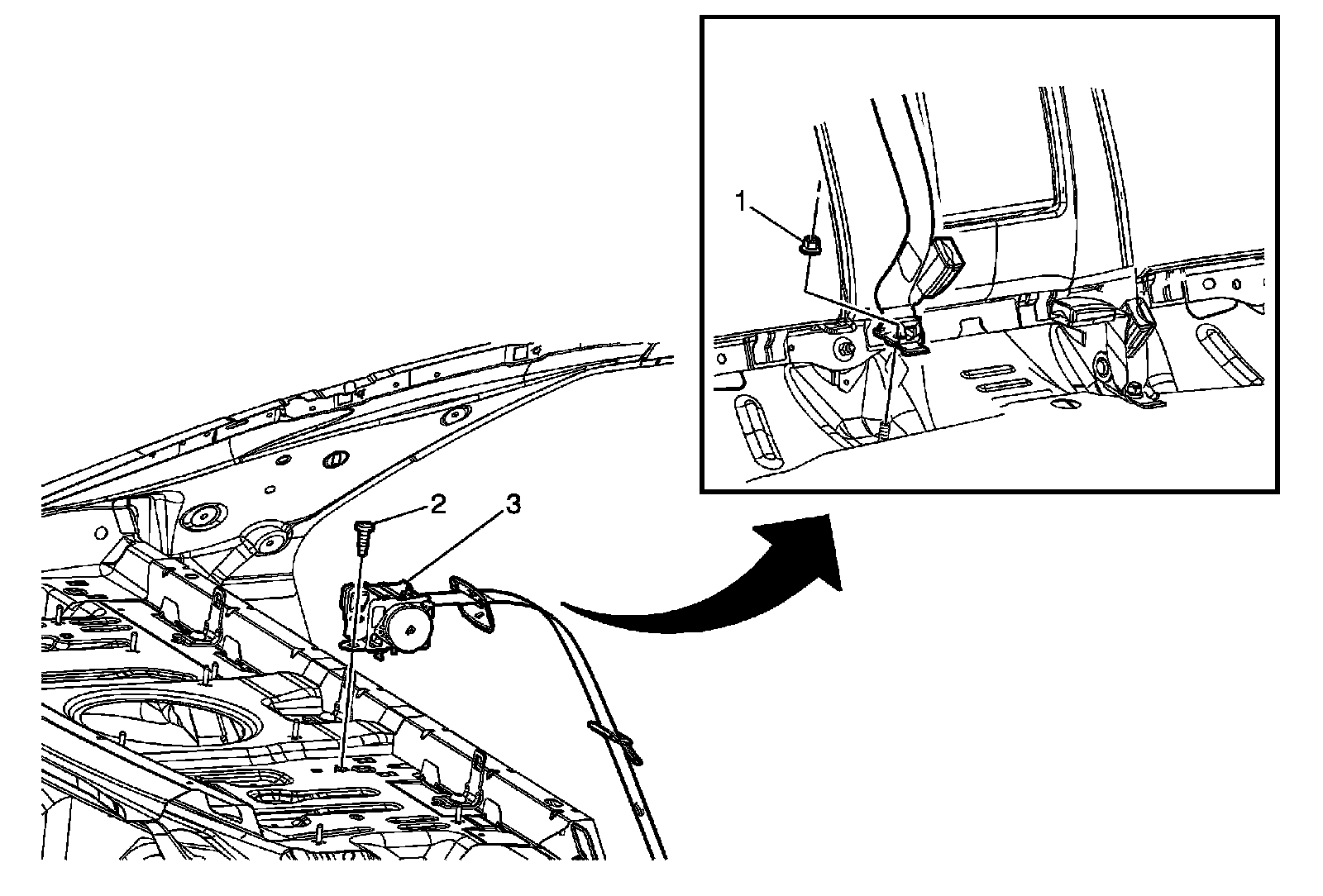 1

2

3