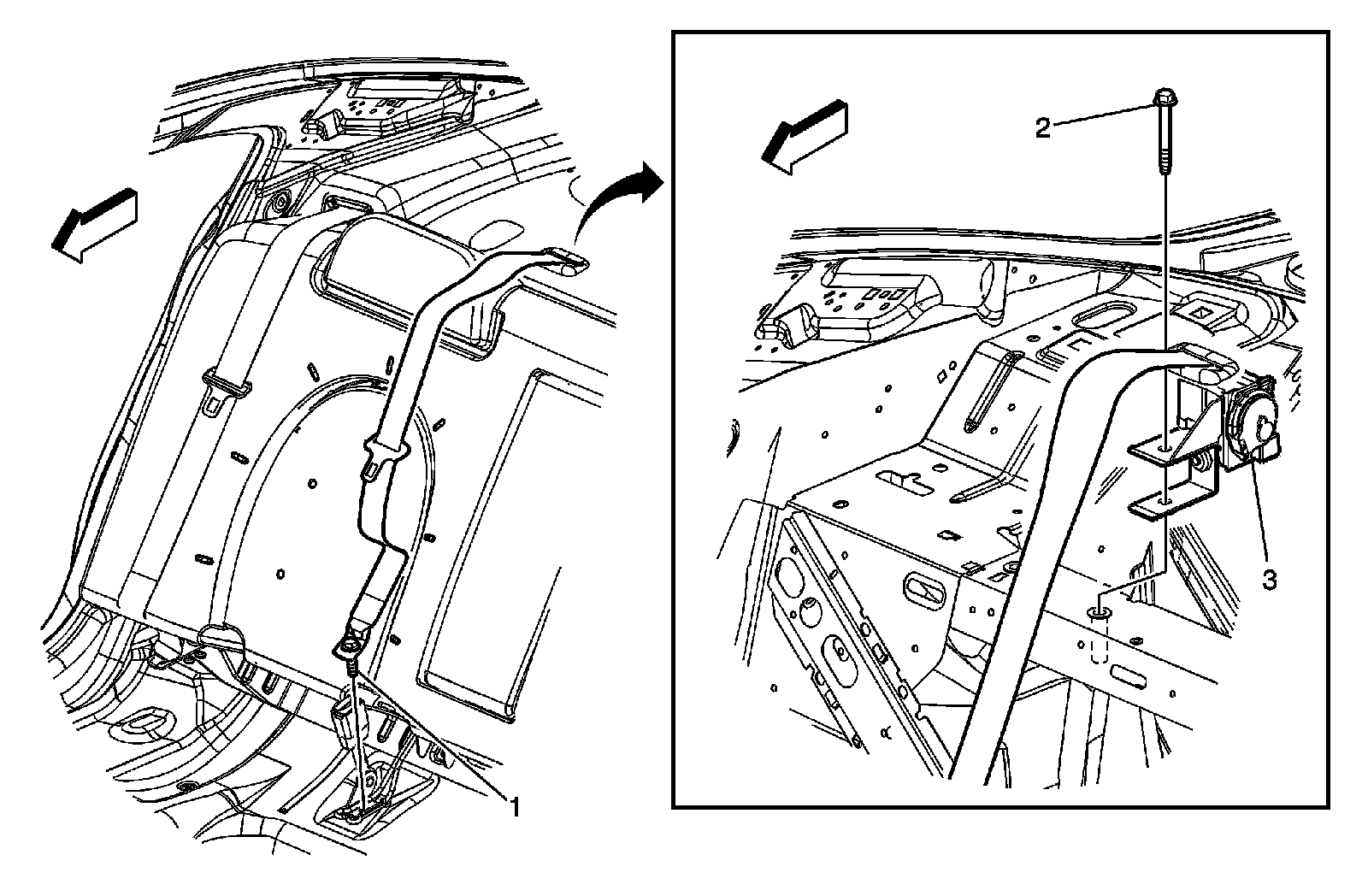 2

3

1